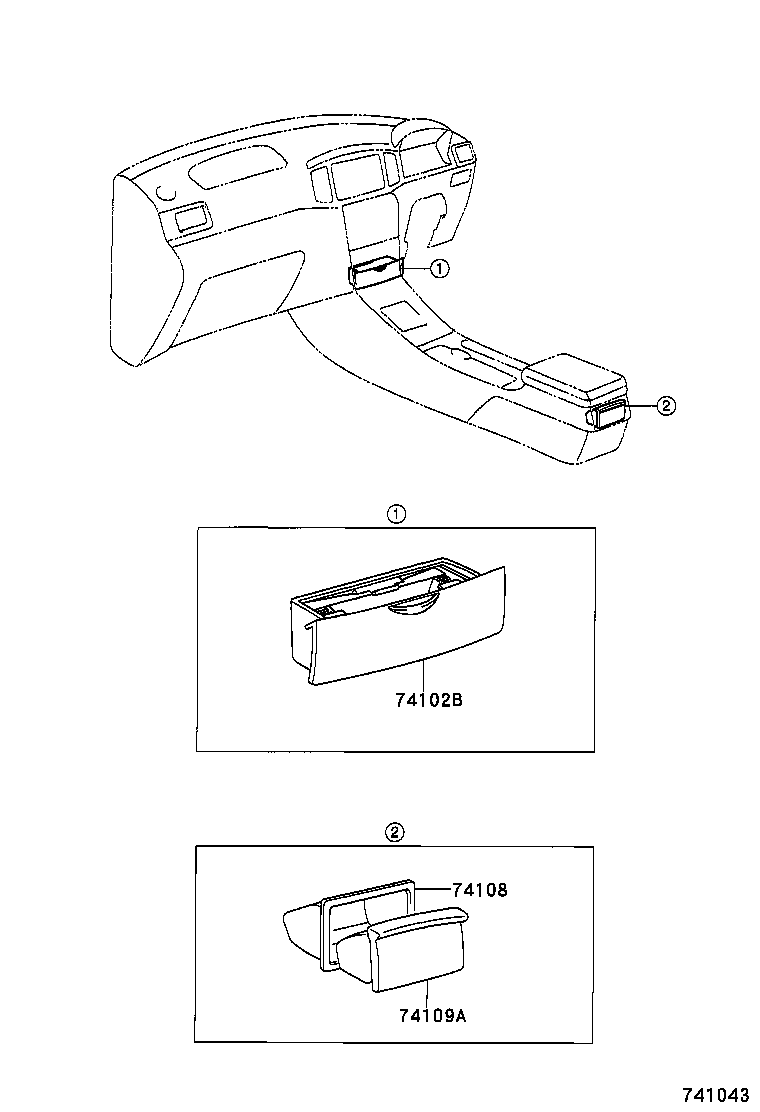 ①
②
①
74102B
②
74108
74109A
741043