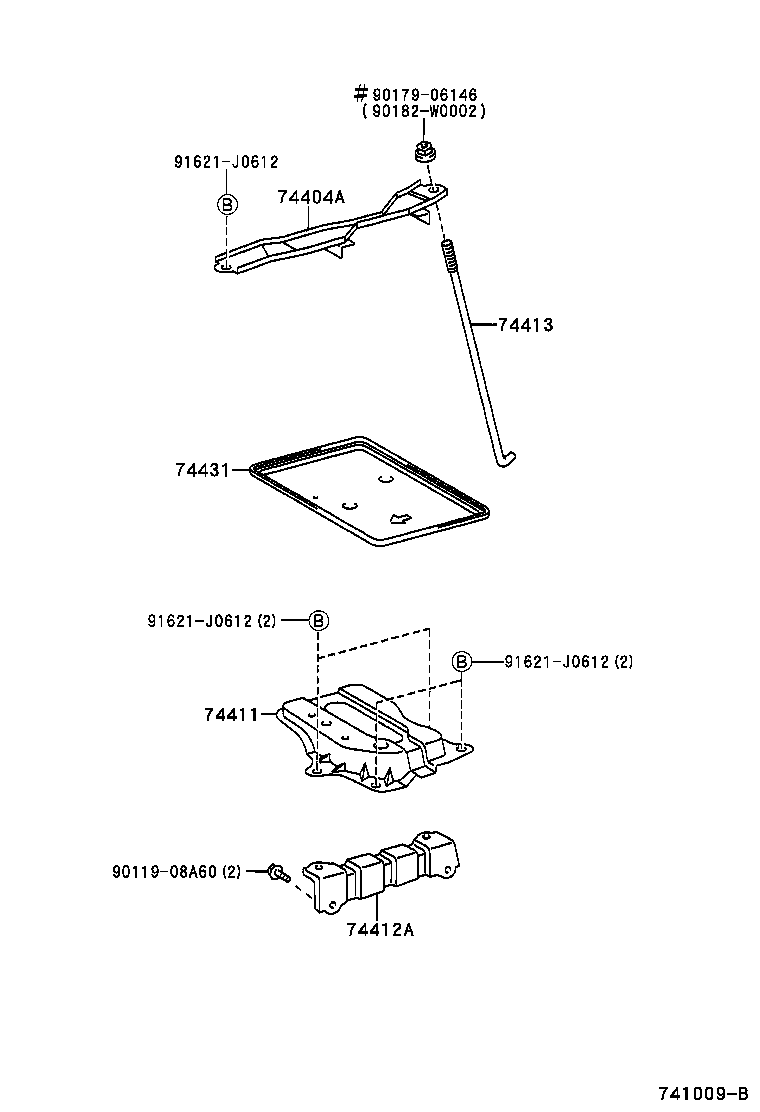 # 90179-06146
(90182-W0002)

91621-J0612
B
74404A

74413

74431

91621-J0612 (2)
B
B
91621-J0612 (2)

74411

90119-08A60 (2)

74412A

741009-B