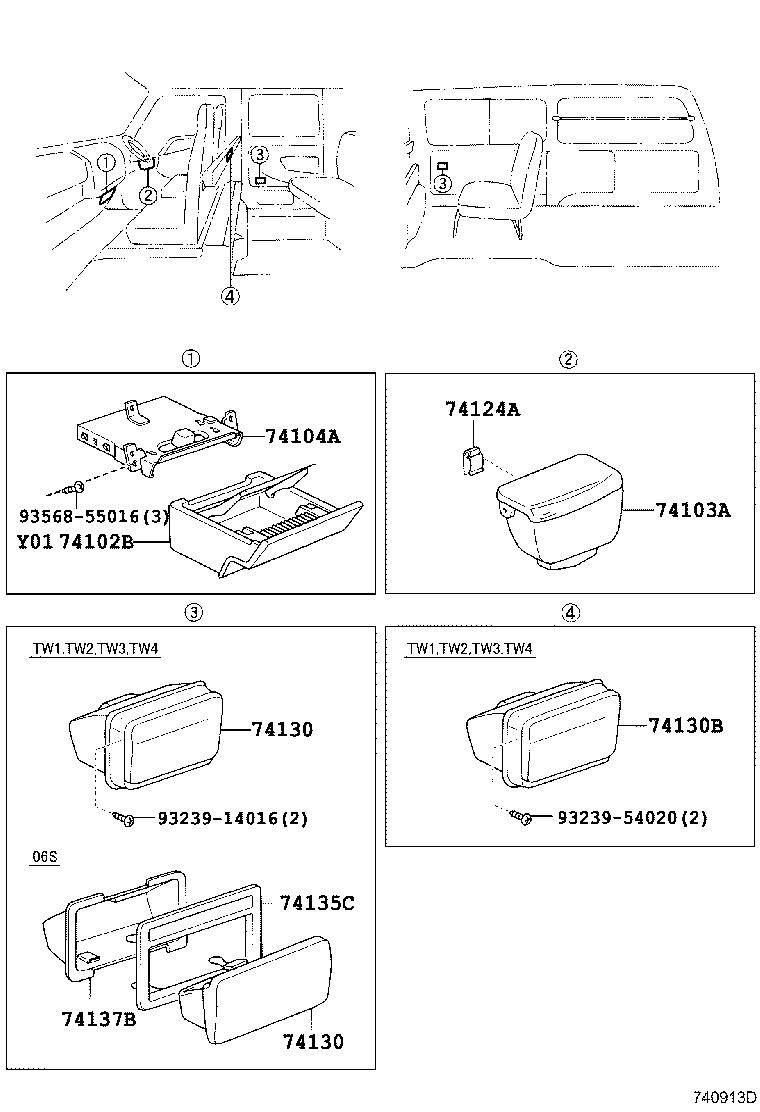 ①
②
③
④
③

①
74104A
93568-55016(3)
Y01 74102B

②
74124A
74103A

③
TW1,TW2,TW3,TW4
74130
93239-14016(2)
06S
74135C
74137B
74130

④
TW1,TW2,TW3,TW4
74130B
93239-54020(2)

740913D