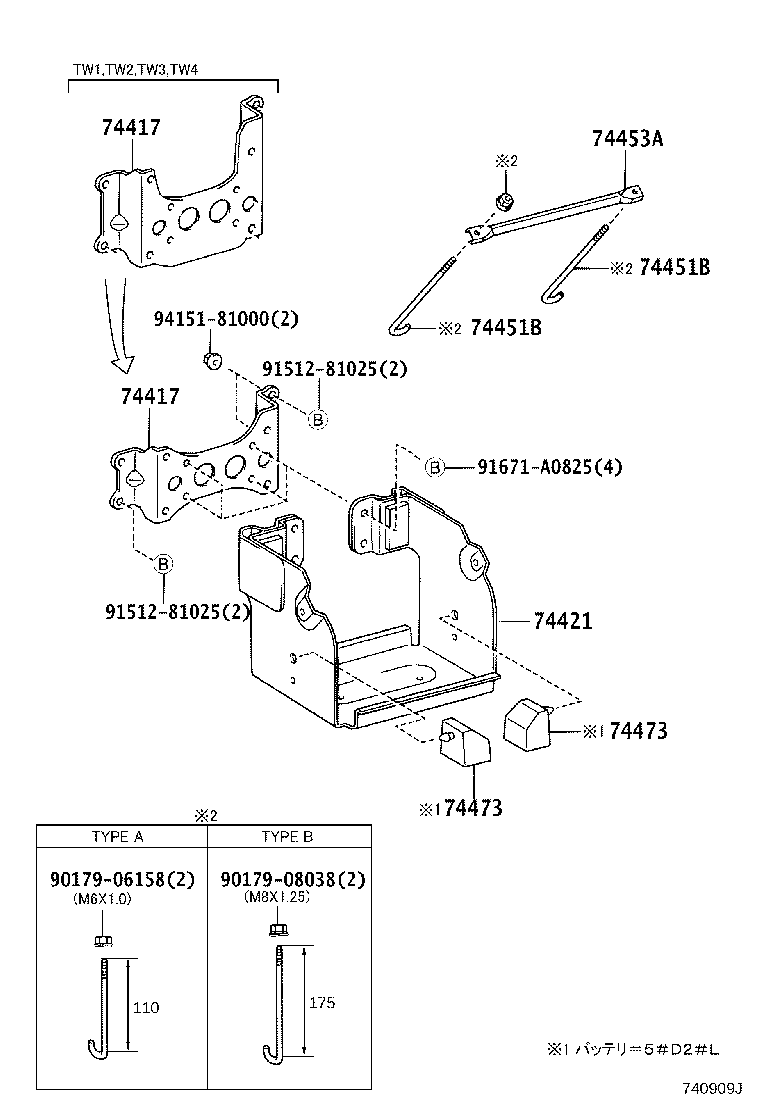 TW1,TW2,TW3,TW4

74417

74453A

※2

※2 74451B

※2 74451B

94151-81000(2)

91512-81025(2)

B

74417

B 91671-A0825(4)

B

91512-81025(2)

74421

※1 74473

※1 74473

※2

| TYPE A | TYPE B |
|---|---|
| 90179-06158(2) (M6X1.0) 110 | 90179-08038(2) (M8X1.25) 175 |

※1 バッテリ=5#D2#L

740909J