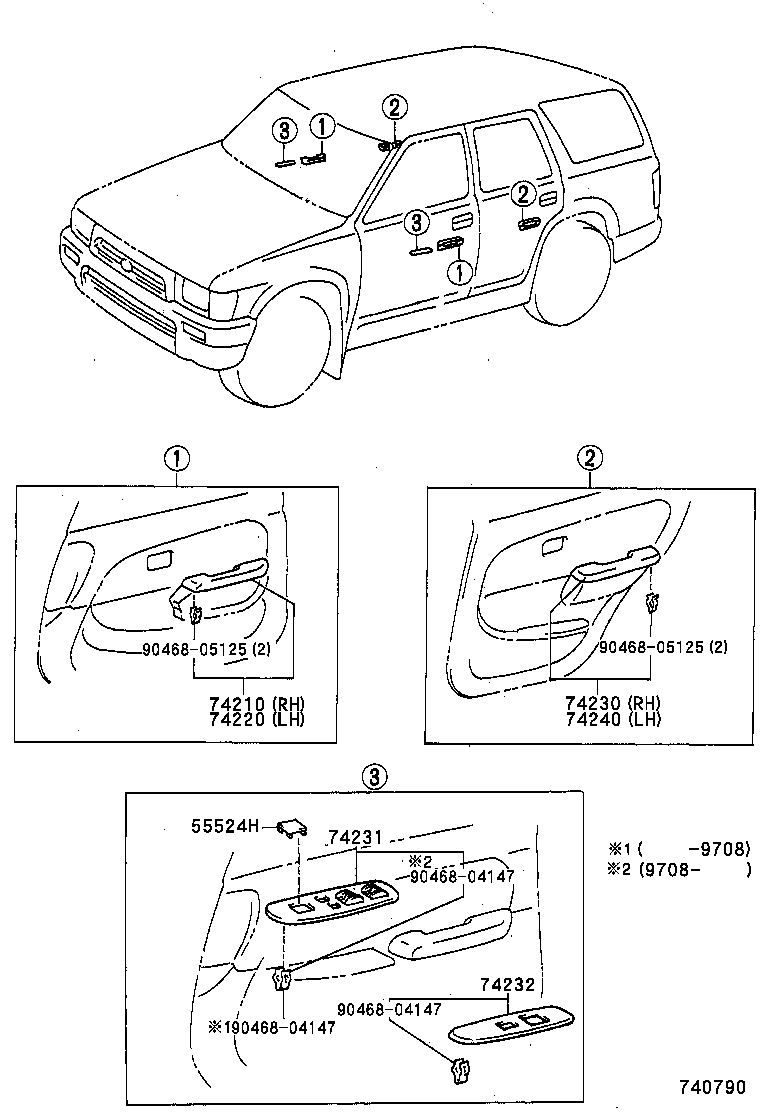 3 1 2
3 2
1

1
90468-05125 (2)
74210 (RH)
74220 (LH)

2
90468-05125 (2)
74230 (RH)
74240 (LH)

3
55524H
74231
※2
90468-04147
74232
90468-04147
※190468-04147

※1 (  -9708)
※2 (9708-  )

740790