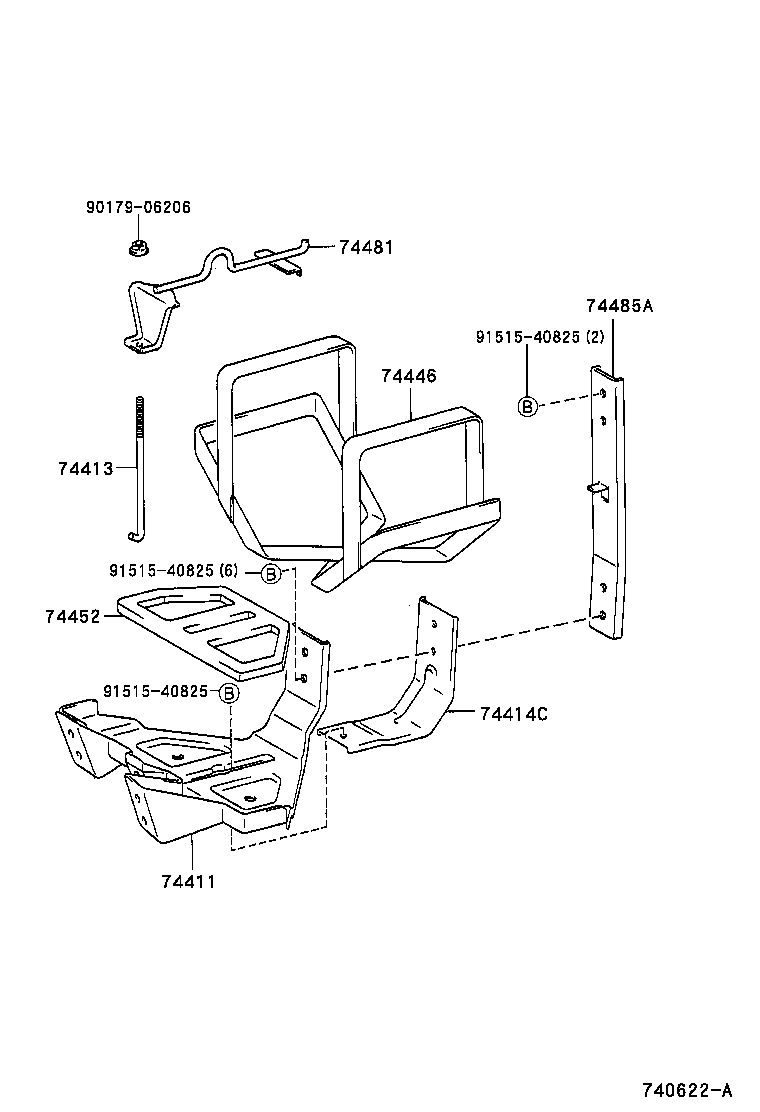 90179-06206

74481

74485A

91515-40825 (2)

B

74446

74413

91515-40825 (6)

B

74452

91515-40825

B

74414C

74411

740622-A