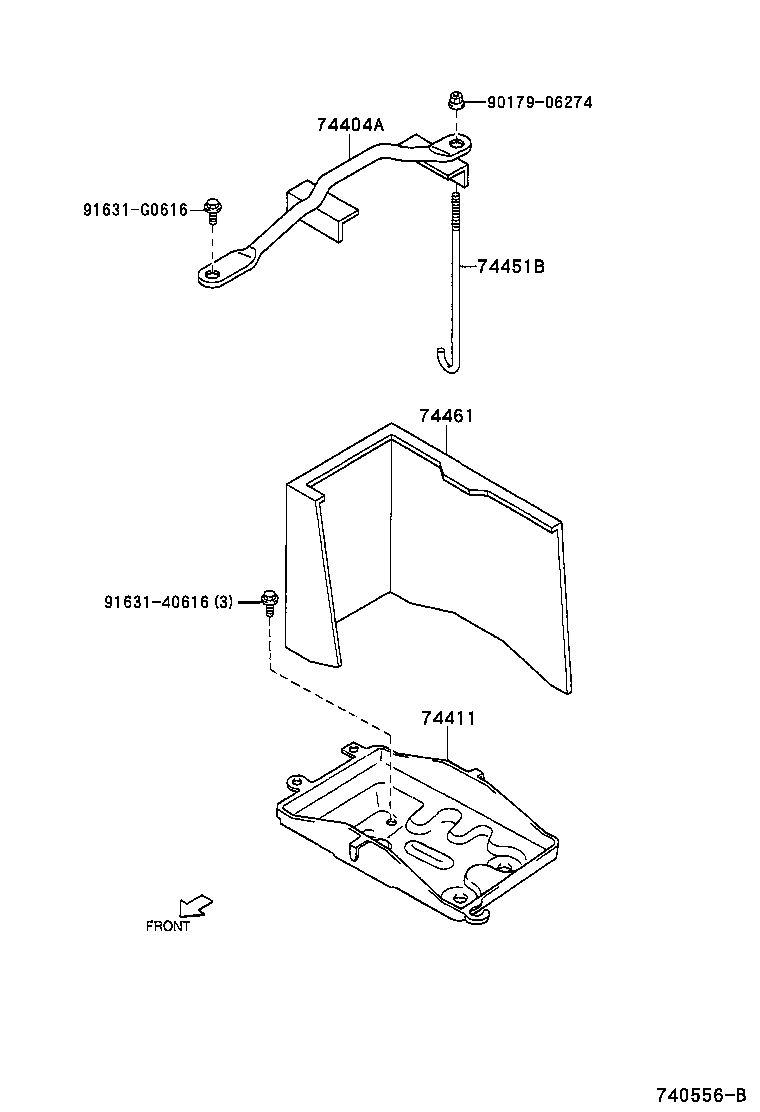 90179-06274
74404A
91631-G0616
74451B
74461
91631-40616 (3)
74411
FRONT
740556-B