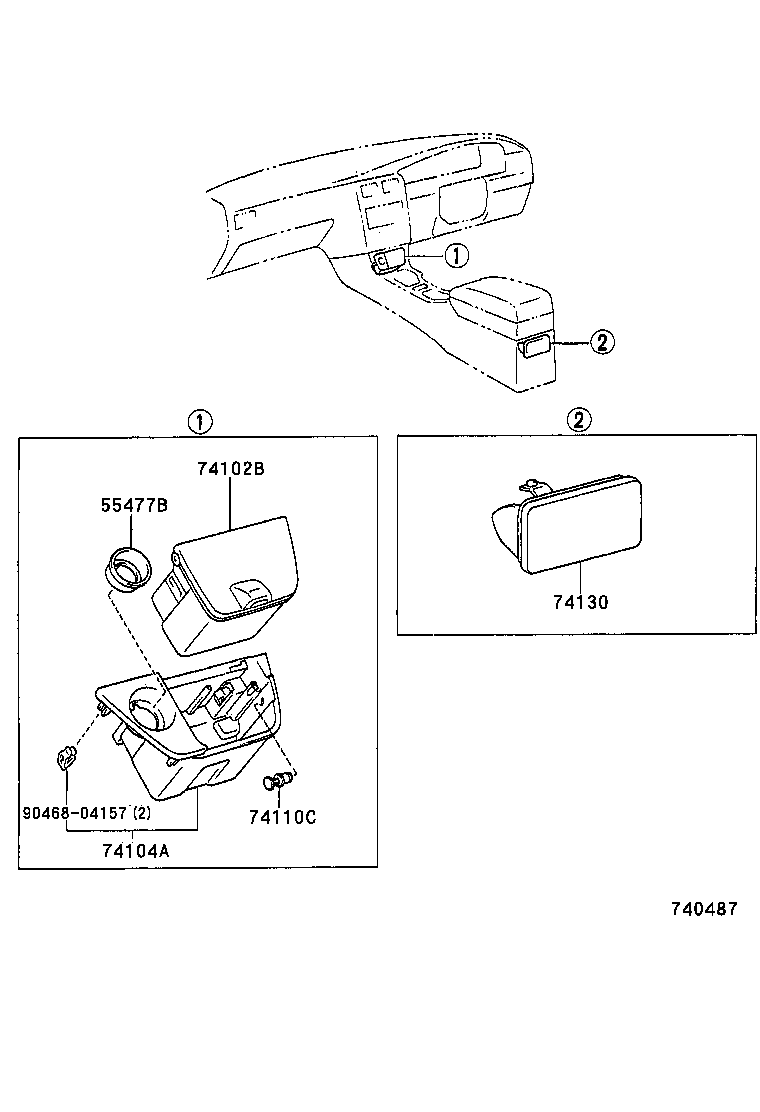 ①
②
①
74102B
55477B
90468-04157 (2)
74110C
74104A
②
74130
740487