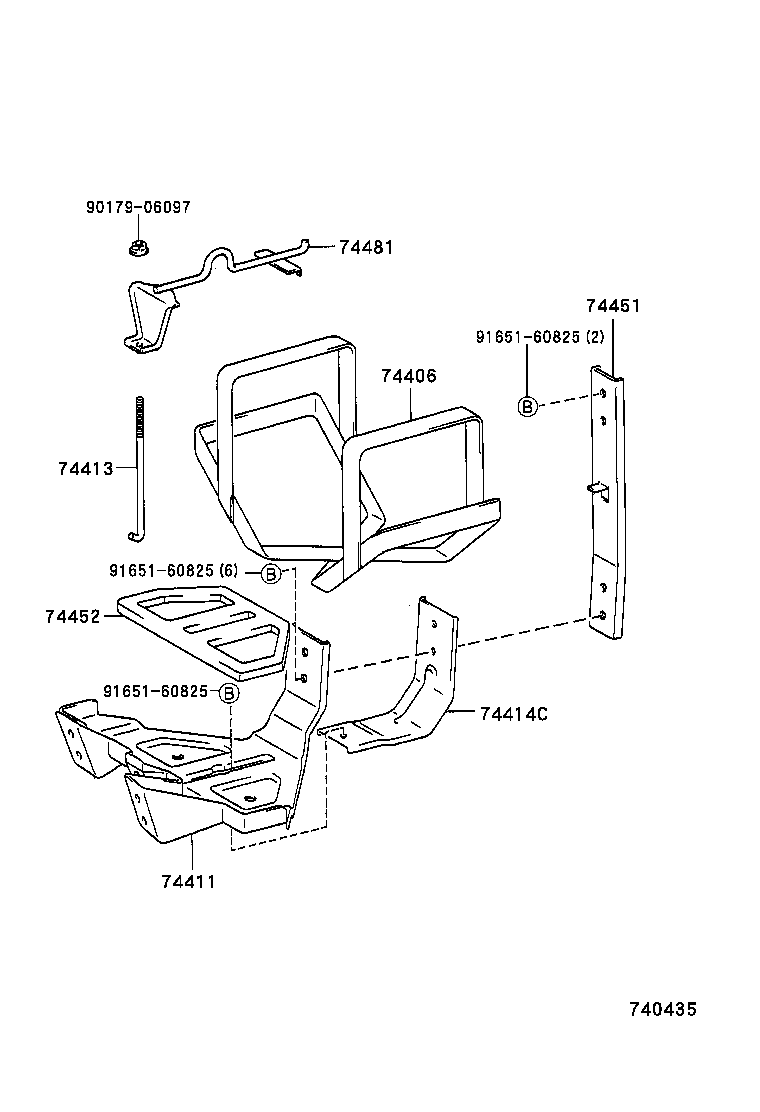 90179-06097

74481

74451

91651-60825 (2)

B

74406

74413

91651-60825 (6)

B

74452

91651-60825

B

74414C

74411

740435