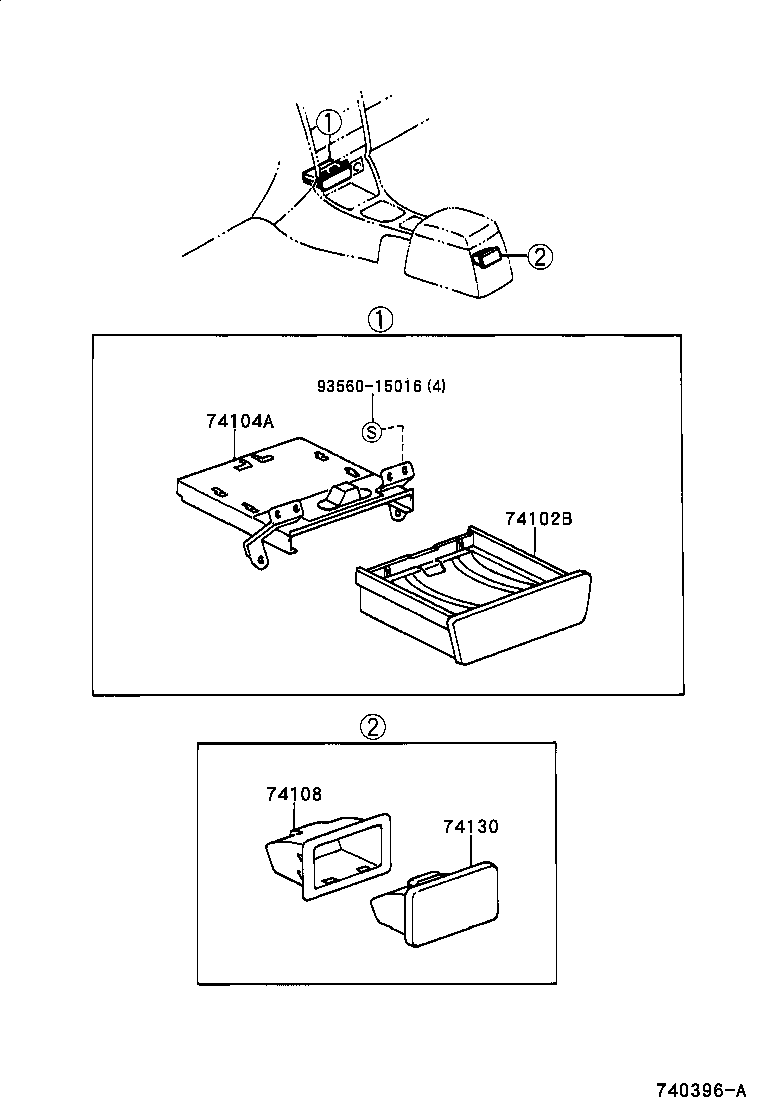 ①
②
①
93560-15016 (4)
74104A
S
74102B
②
74108
74130
740396-A