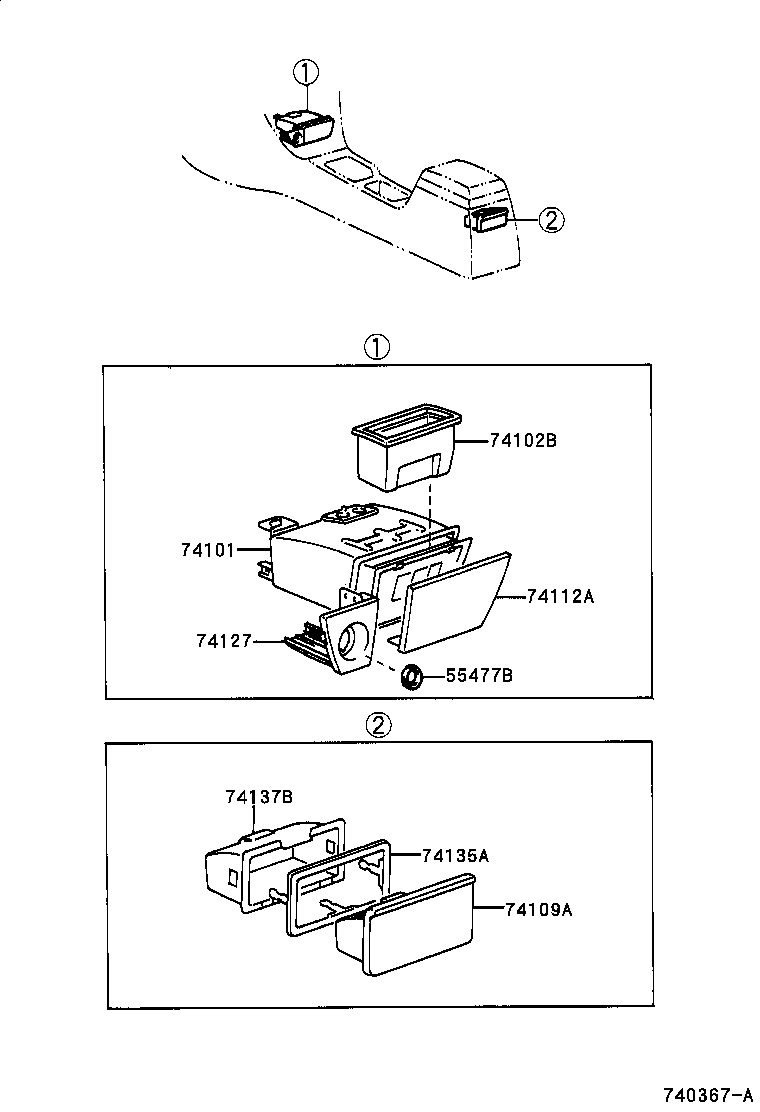 ①

②

①

74102B

74101

74112A

74127

55477B

②

74137B

74135A

74109A

740367-A