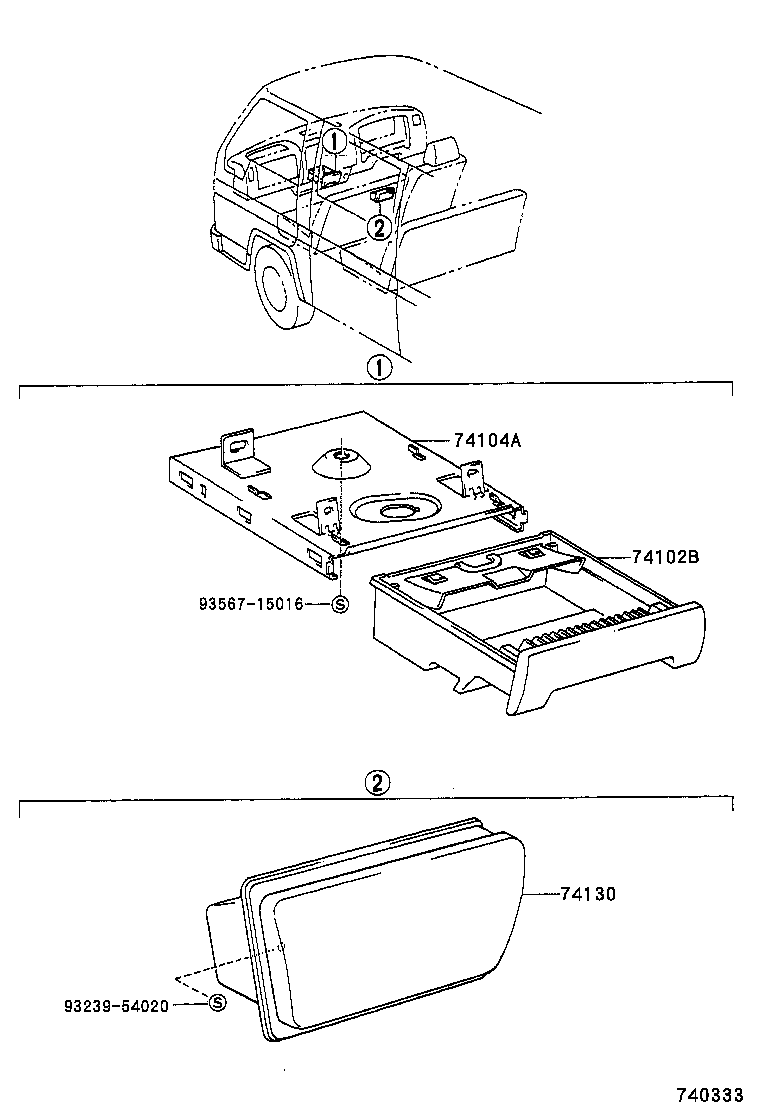 1
2
1
74104A
74102B
93567-15016 S
2
74130
93239-54020 S
740333