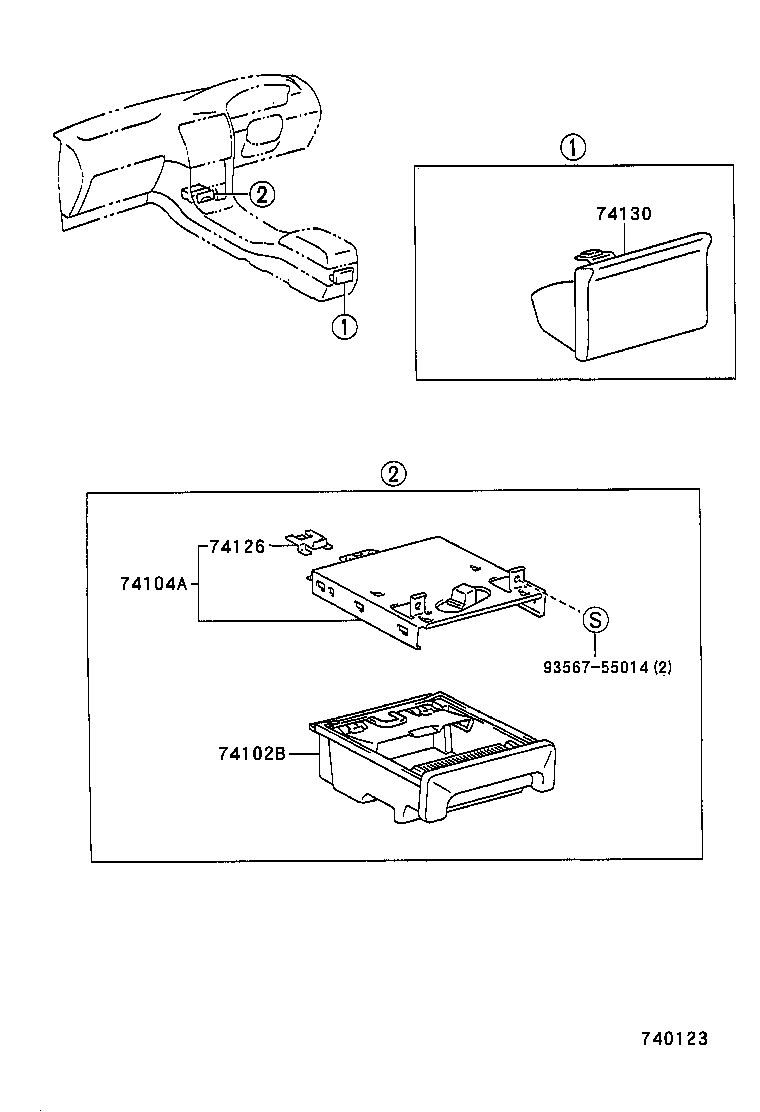 ②

①

①

74130

②

74126

74104A

S

93567-55014 (2)

74102B

740123