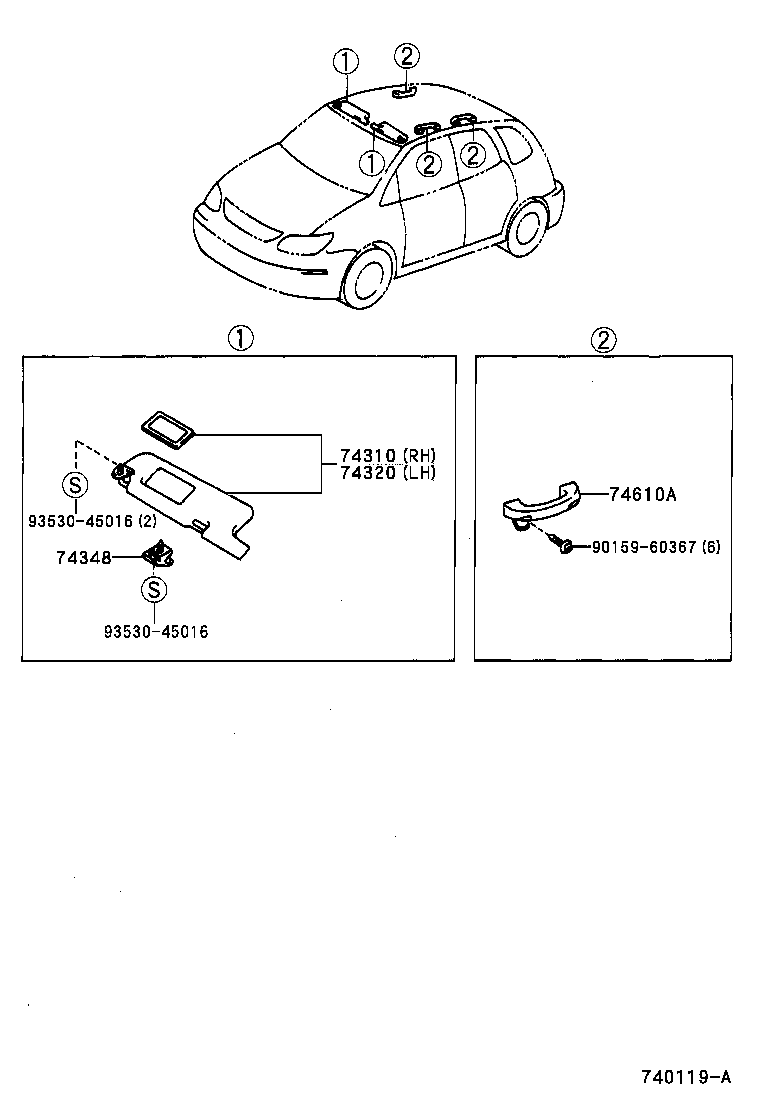 ①
②
①
②
②

①

74310 (RH)
74320 (LH)
S
93530-45016 (2)
74348
S
93530-45016

②

74610A
90159-60367 (6)

740119-A