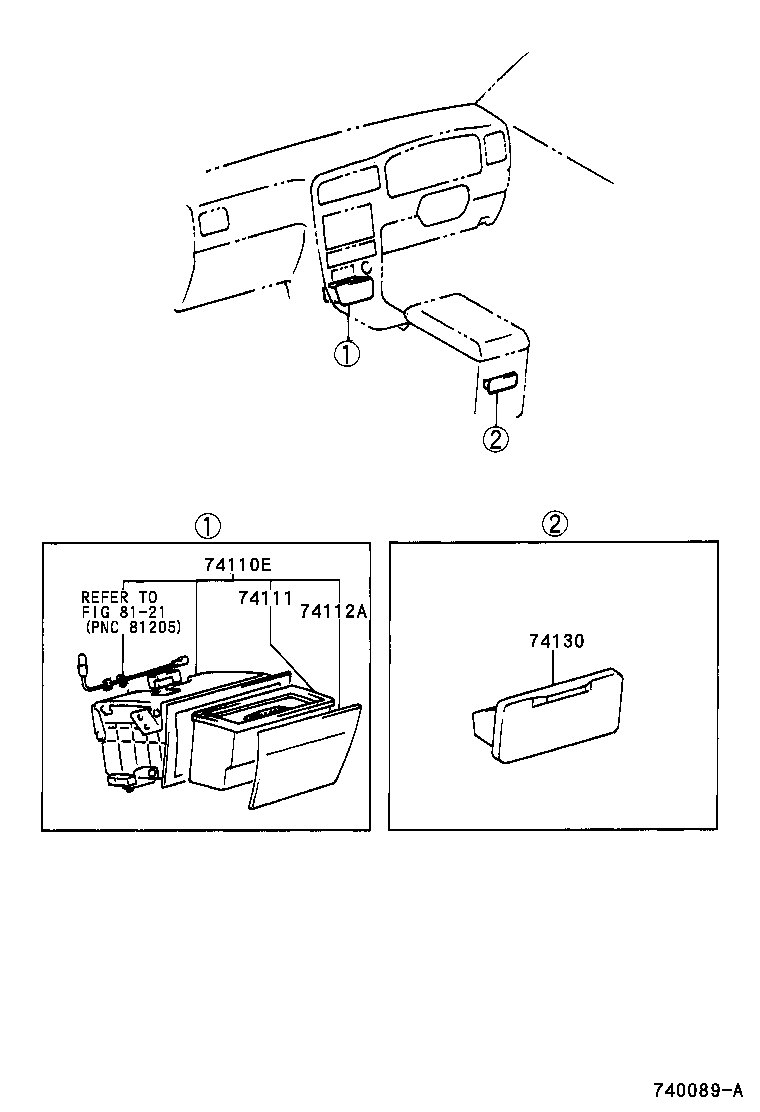 ①

②

①

74110E

REFER TO
FIG 81-21
(PNC 81205)

74111

74112A

②

74130

740089-A