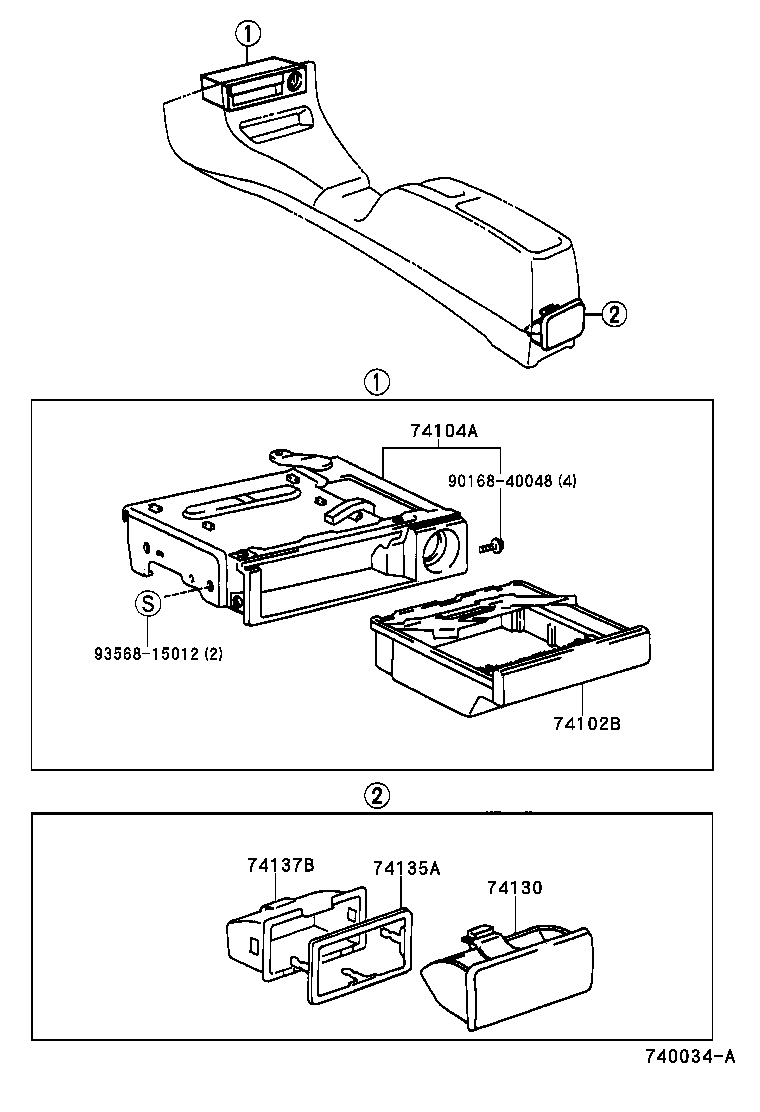 ①

②

①

74104A

90168-40048 (4)

S

93568-15012 (2)

74102B

②

74137B

74135A

74130

740034-A