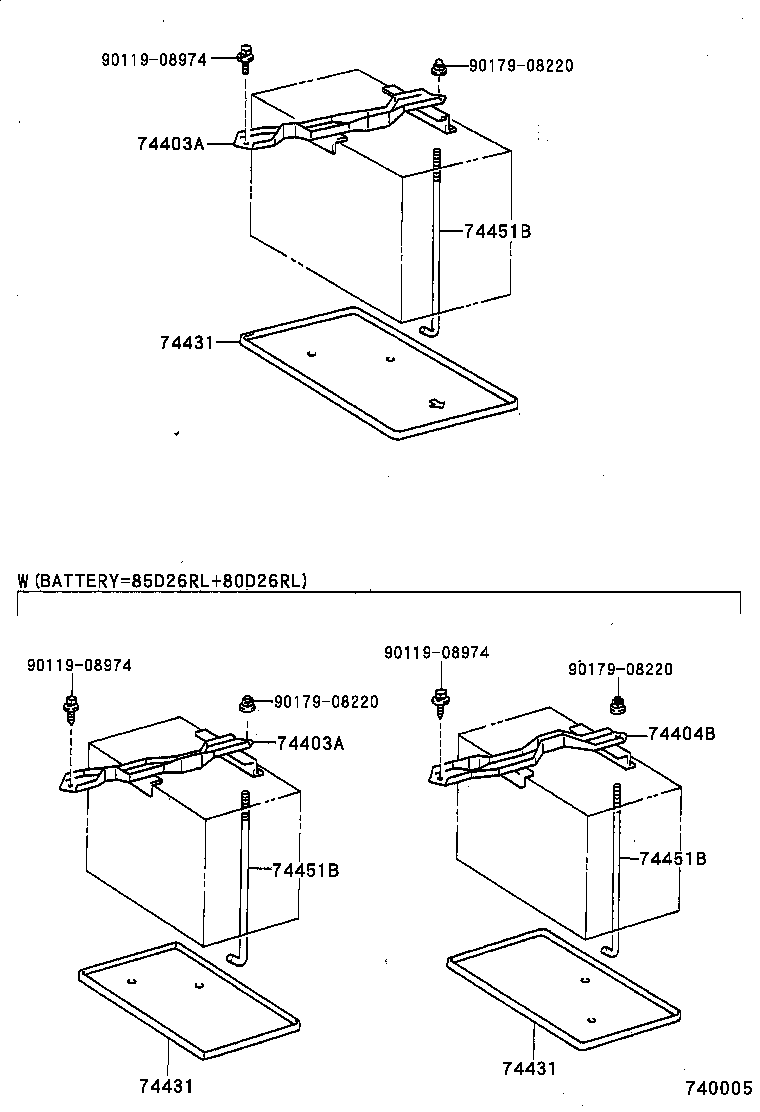 90119-08974
90179-08220
74403A
74451B
74431

W (BATTERY=85D26RL+80D26RL)

90119-08974
90179-08220
74403A
74451B
74431

90119-08974
90179-08220
74404B
74451B
74431

740005