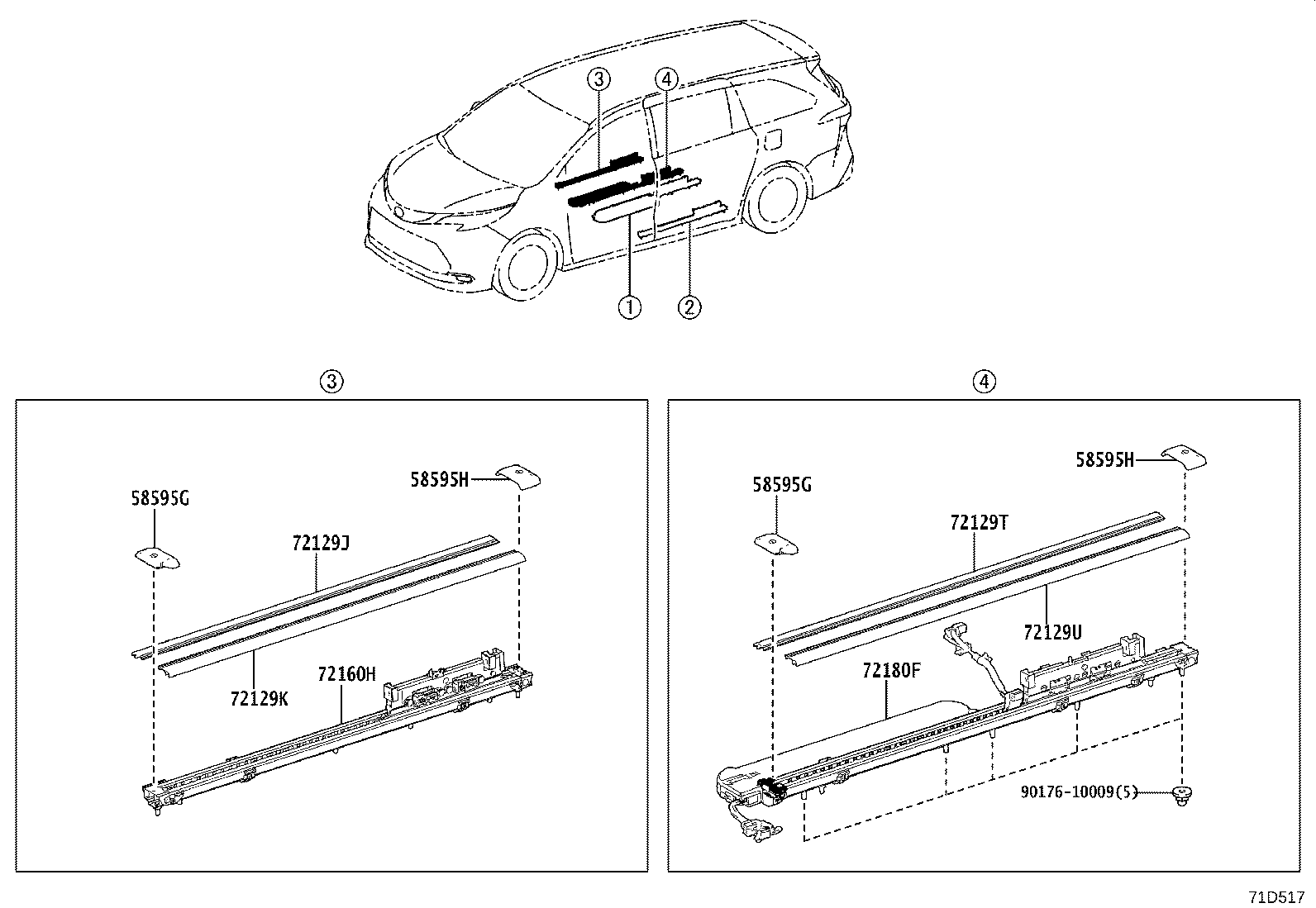 ③ ④

① ②

③

58595G
58595H
72129J
72129K
72160H

④

58595G
58595H
72129T
72129U
72180F
90176-10009(5)

71D517