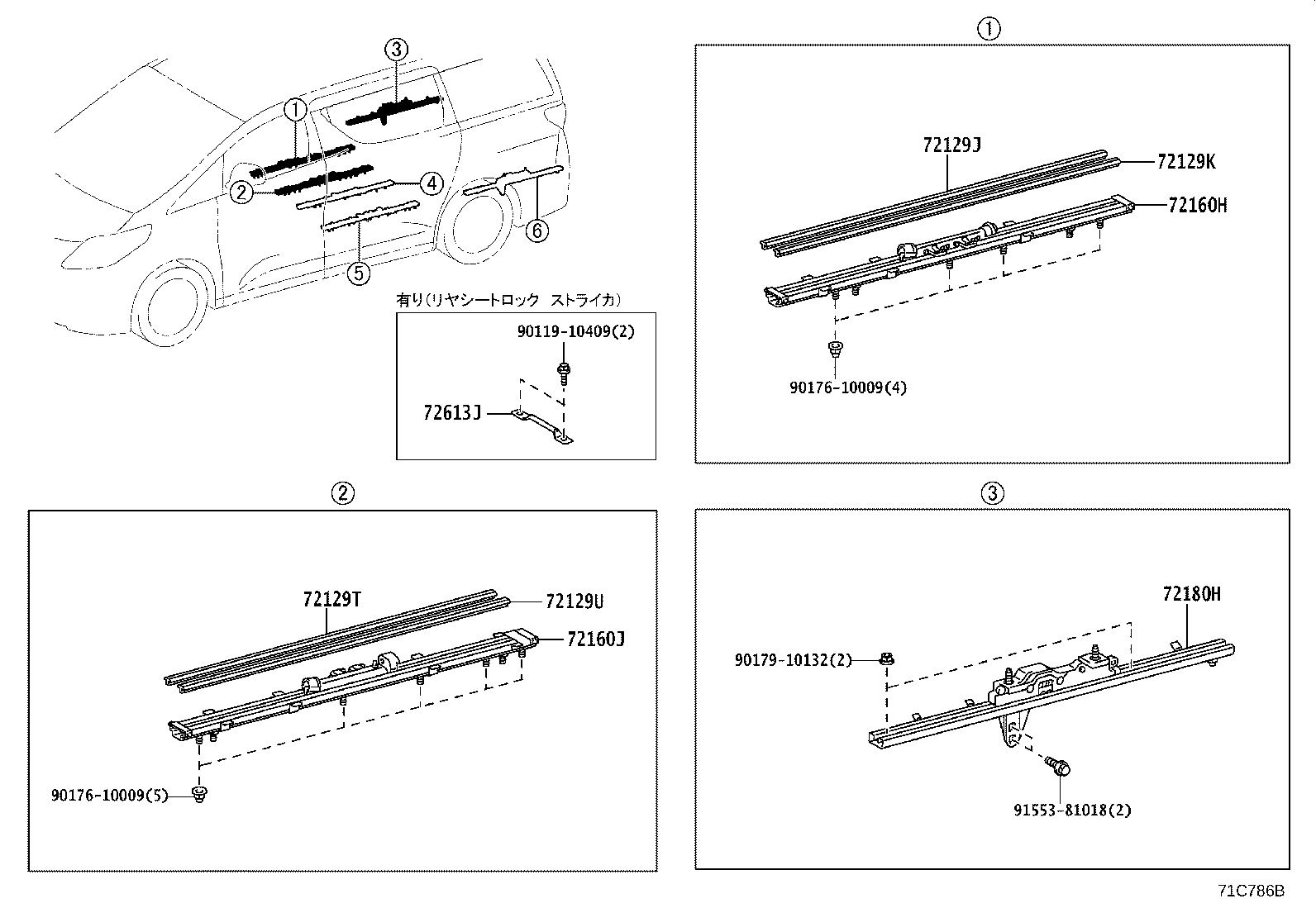 3
1
2
4
6
5

有り(リヤシートロック　ストライカ)
90119-10409(2)
72613J

1
72129J
72129K
72160H
90176-10009(4)

2
72129T
72129U
72160J
90176-10009(5)

3
72180H
90179-10132(2)
91553-81018(2)

71C786B