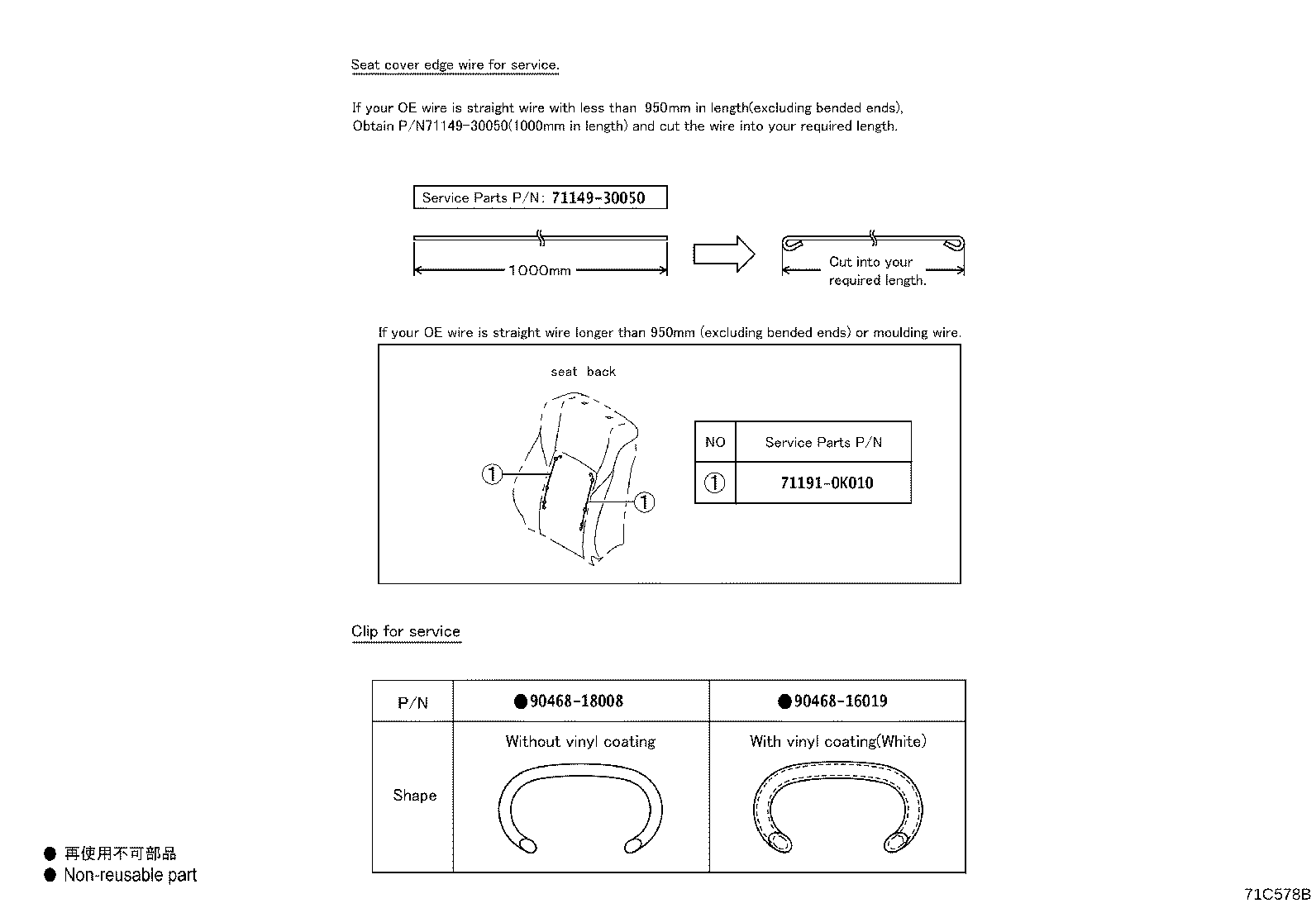 Seat cover edge wire for service.

If your OE wire is straight wire with less than 950mm in length(excluding bended ends), Obtain P/N71149-30050(1000mm in length) and cut the wire into your required length.

Service Parts P/N: 71149-30050

1000mm

Cut into your required length.

If your OE wire is straight wire longer than 950mm (excluding bended ends) or moulding wire.

seat back

①

①

| NO | Service Parts P/N |
|---|---|
| ① | 71191-0K010 |

Clip for service

| P/N | ●90468-18008 | ●90468-16019 |
|---|---|---|
| Shape | Without vinyl coating | With vinyl coating(White) |

● 再使用不可部品
● Non-reusable part

71C578B