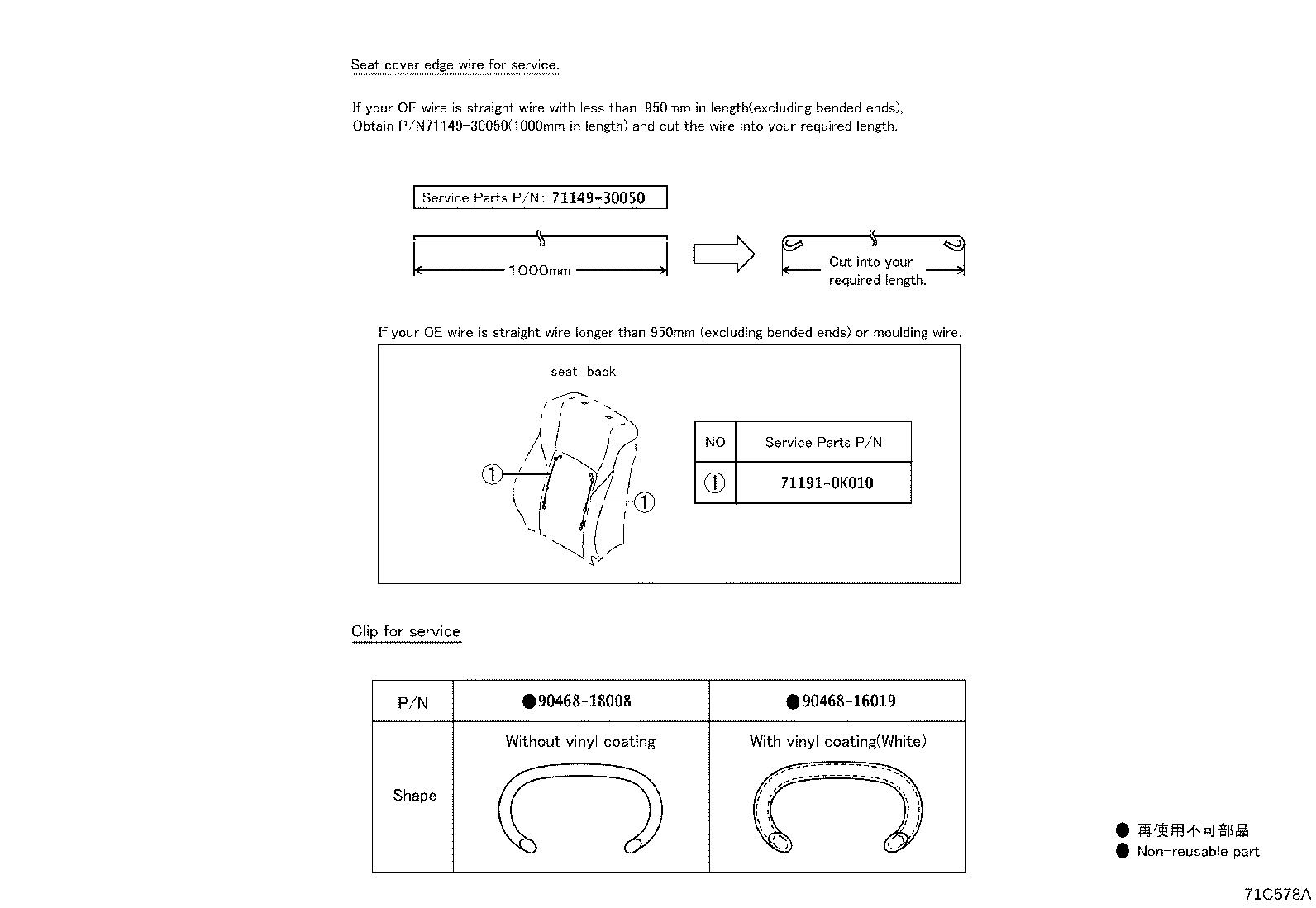 Seat cover edge wire for service.

If your OE wire is straight wire with less than 950mm in length(excluding bended ends), Obtain P/N71149-30050(1000mm in length) and cut the wire into your required length.

Service Parts P/N: 71149-30050

1000mm

Cut into your required length.

If your OE wire is straight wire longer than 950mm (excluding bended ends) or moulding wire.

seat back

①

①

| NO | Service Parts P/N |
|---|---|
| ① | 71191-0K010 |

Clip for service

| P/N | ●90468-18008 | ●90468-16019 |
|---|---|---|
| Shape | Without vinyl coating | With vinyl coating(White) |

● 再使用不可部品
● Non-reusable part

71C578A