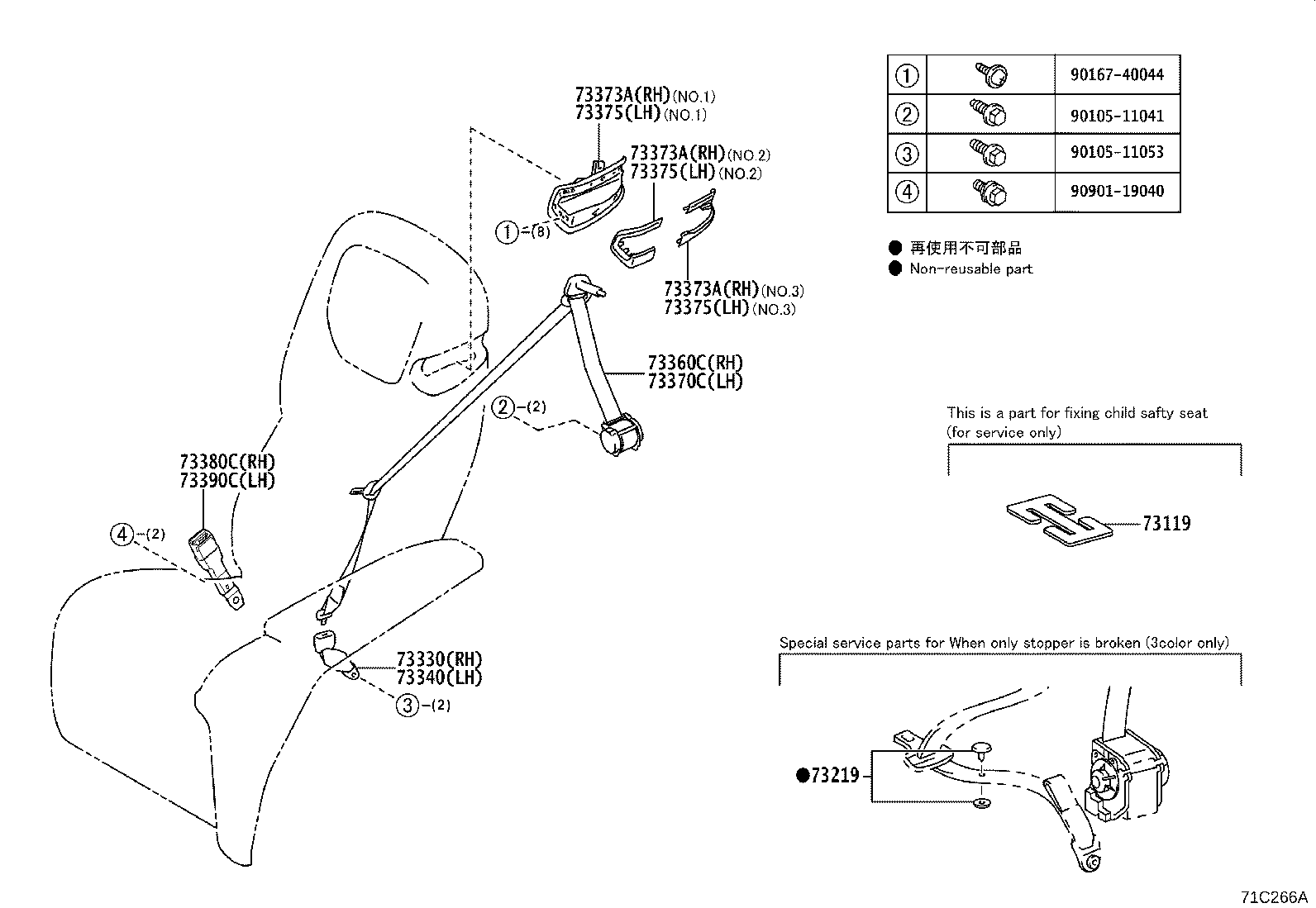 73373A(RH)(NO.1)
73375(LH)(NO.1)

73373A(RH)(NO.2)
73375(LH)(NO.2)

①-(8)

73373A(RH)(NO.3)
73375(LH)(NO.3)

73360C(RH)
73370C(LH)

②-(2)

73380C(RH)
73390C(LH)

④-(2)

73330(RH)
73340(LH)

③-(2)

| ① | | 90167-40044 |
|---|---|---|
| ② | | 90105-11041 |
| ③ | | 90105-11053 |
| ④ | | 90901-19040 |

● 再使用不可部品
● Non-reusable part

This is a part for fixing child safty seat
(for service only)

73119

Special service parts for When only stopper is broken (3color only)

●73219

71C266A