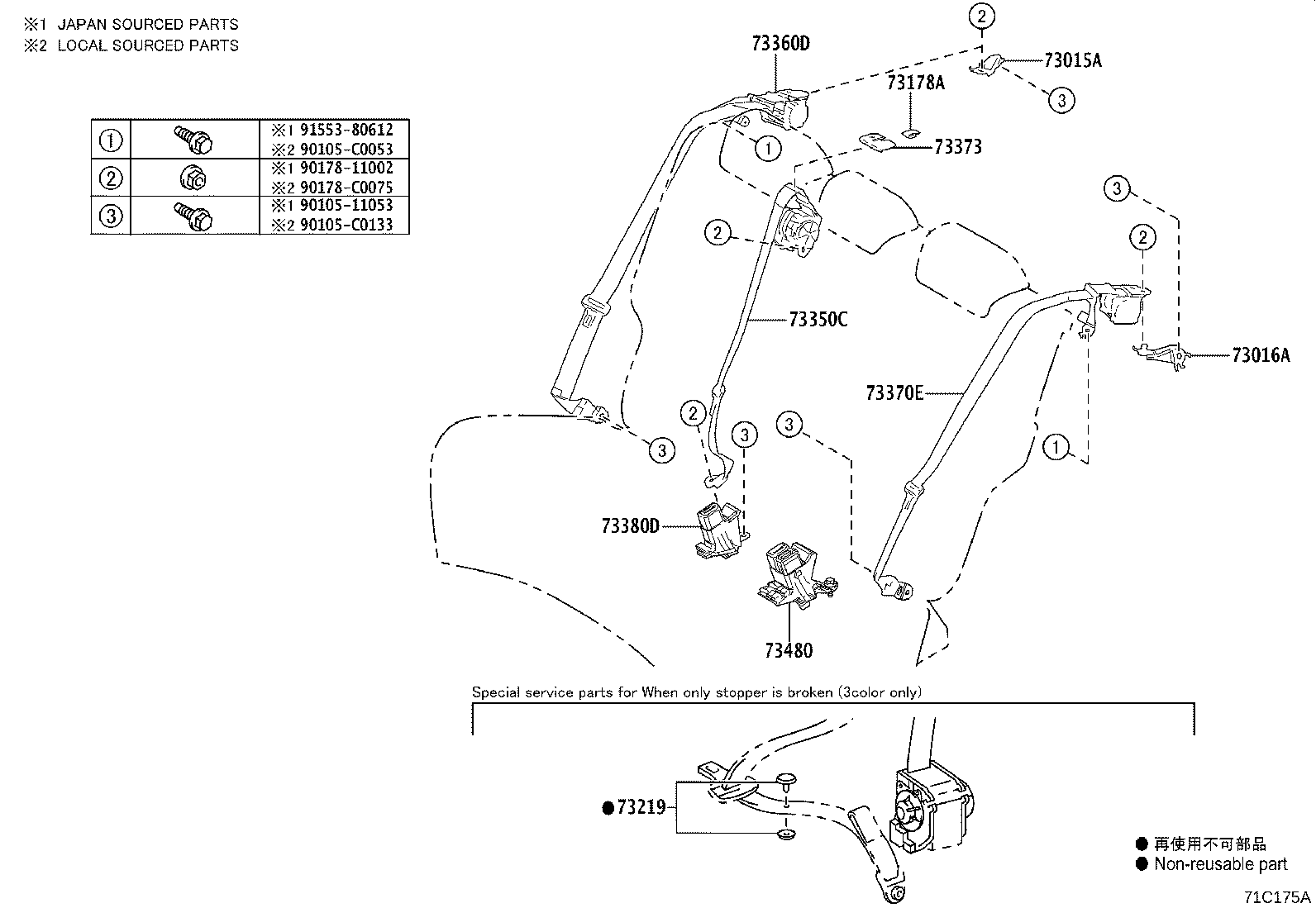 ※1 JAPAN SOURCED PARTS
※2 LOCAL SOURCED PARTS

| ① | | ※1 91553-80612 ※2 90105-C0053 |
|---|---|---|
| ② | | ※1 90178-11002 ※2 90178-C0075 |
| ③ | | ※1 90105-11053 ※2 90105-C0133 |

73360D
②
73015A
73178A
③
①
73373
③
②
②
73350C
73016A
73370E
②
③
③
①
③
73380D
73480

Special service parts for When only stopper is broken (3color only)

●73219

● 再使用不可部品
● Non-reusable part

71C175A