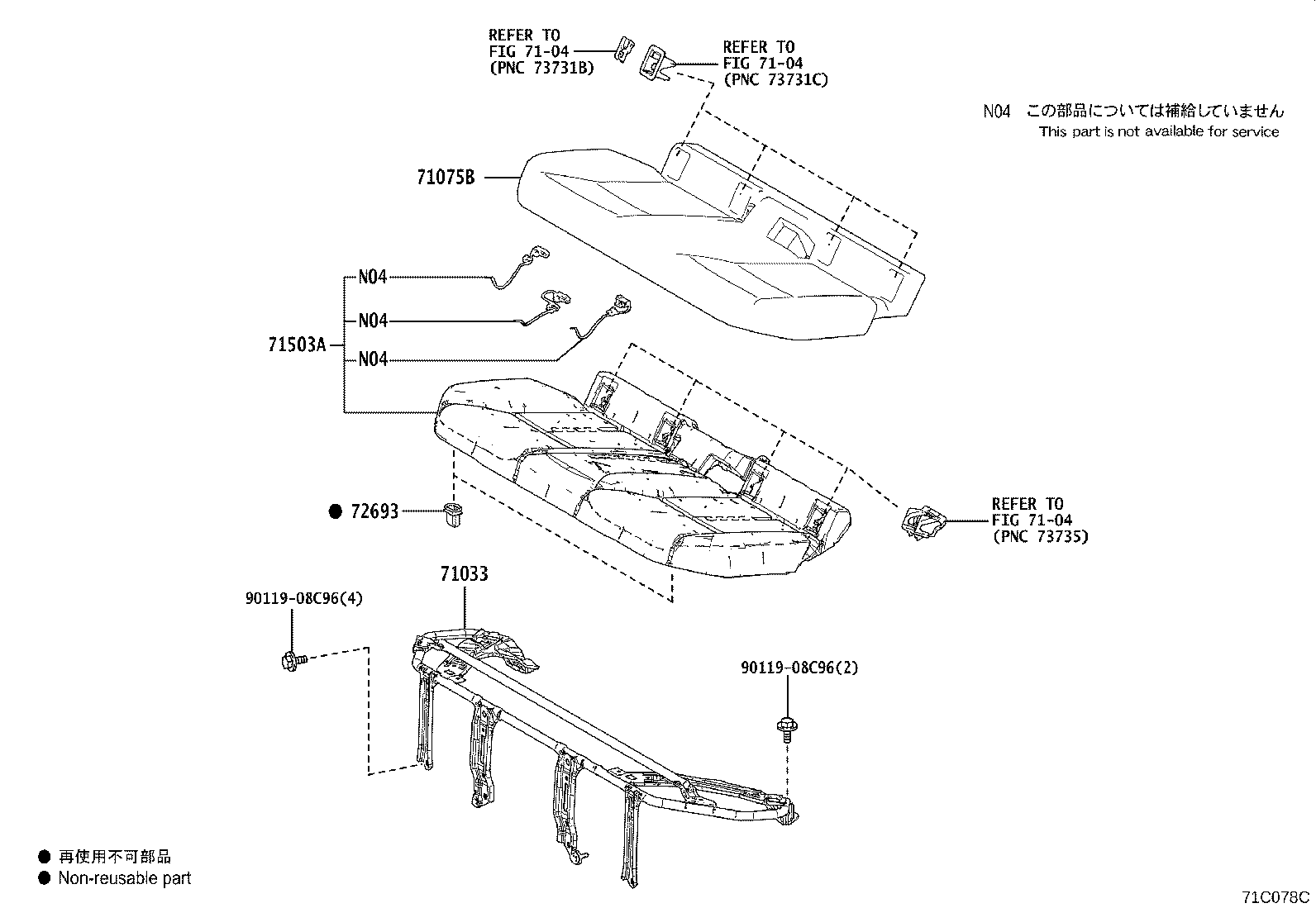 REFER TO
FIG 71-04
(PNC 73731B)

REFER TO
FIG 71-04
(PNC 73731C)

N04 この部品については補給していません
This part is not available for service

71075B

N04
N04
71503A
N04

● 72693

REFER TO
FIG 71-04
(PNC 73735)

71033

90119-08C96(4)

90119-08C96(2)

● 再使用不可部品
● Non-reusable part

71C078C