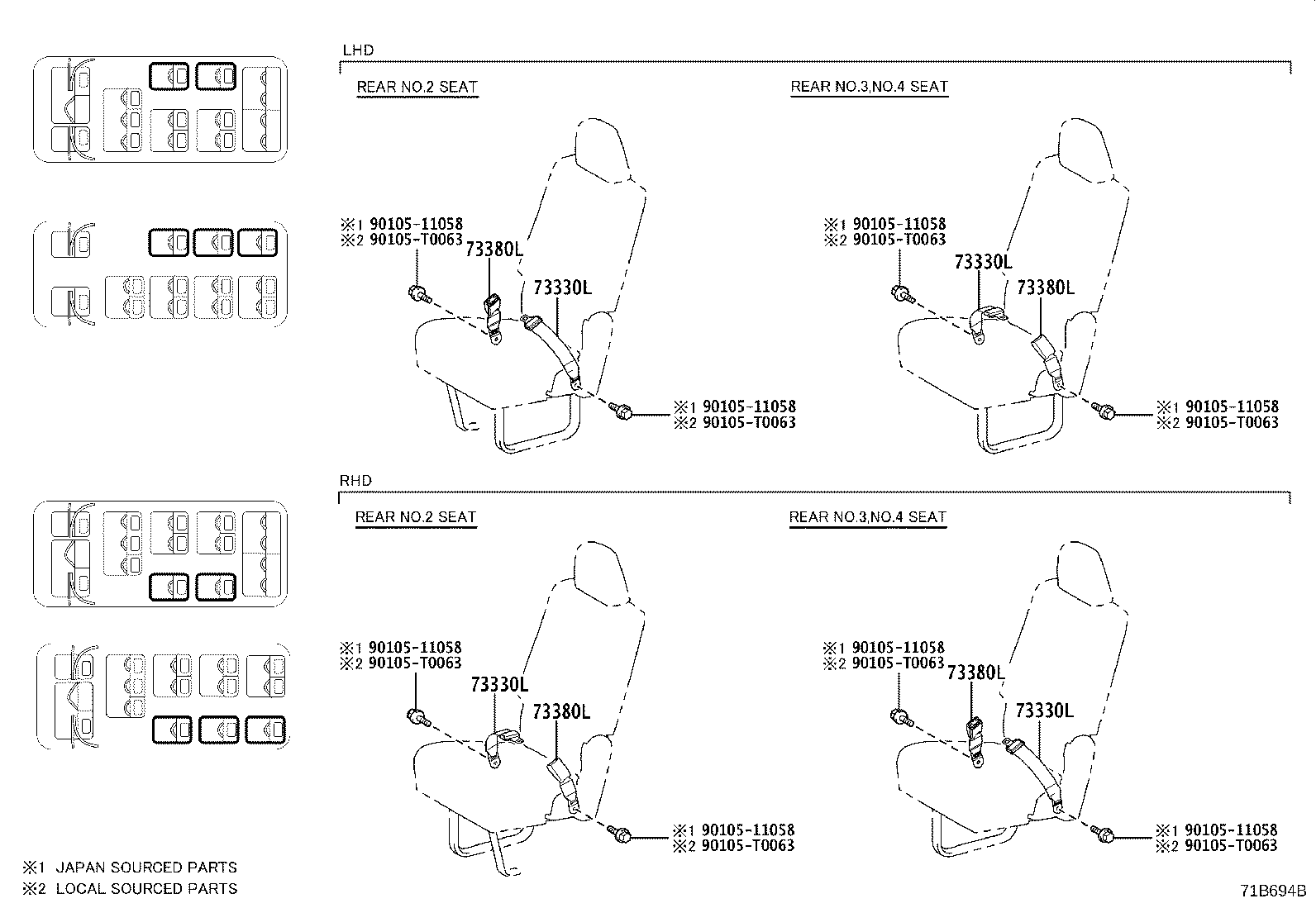 LHD

REAR NO.2 SEAT

※1 90105-11058
※2 90105-T0063
73380L
73330L
※1 90105-11058
※2 90105-T0063

REAR NO.3,NO.4 SEAT

※1 90105-11058
※2 90105-T0063
73330L
73380L
※1 90105-11058
※2 90105-T0063

RHD

REAR NO.2 SEAT

※1 90105-11058
※2 90105-T0063
73330L
73380L
※1 90105-11058
※2 90105-T0063

REAR NO.3,NO.4 SEAT

※1 90105-11058
※2 90105-T0063
73380L
73330L
※1 90105-11058
※2 90105-T0063

※1 JAPAN SOURCED PARTS
※2 LOCAL SOURCED PARTS

71B694B