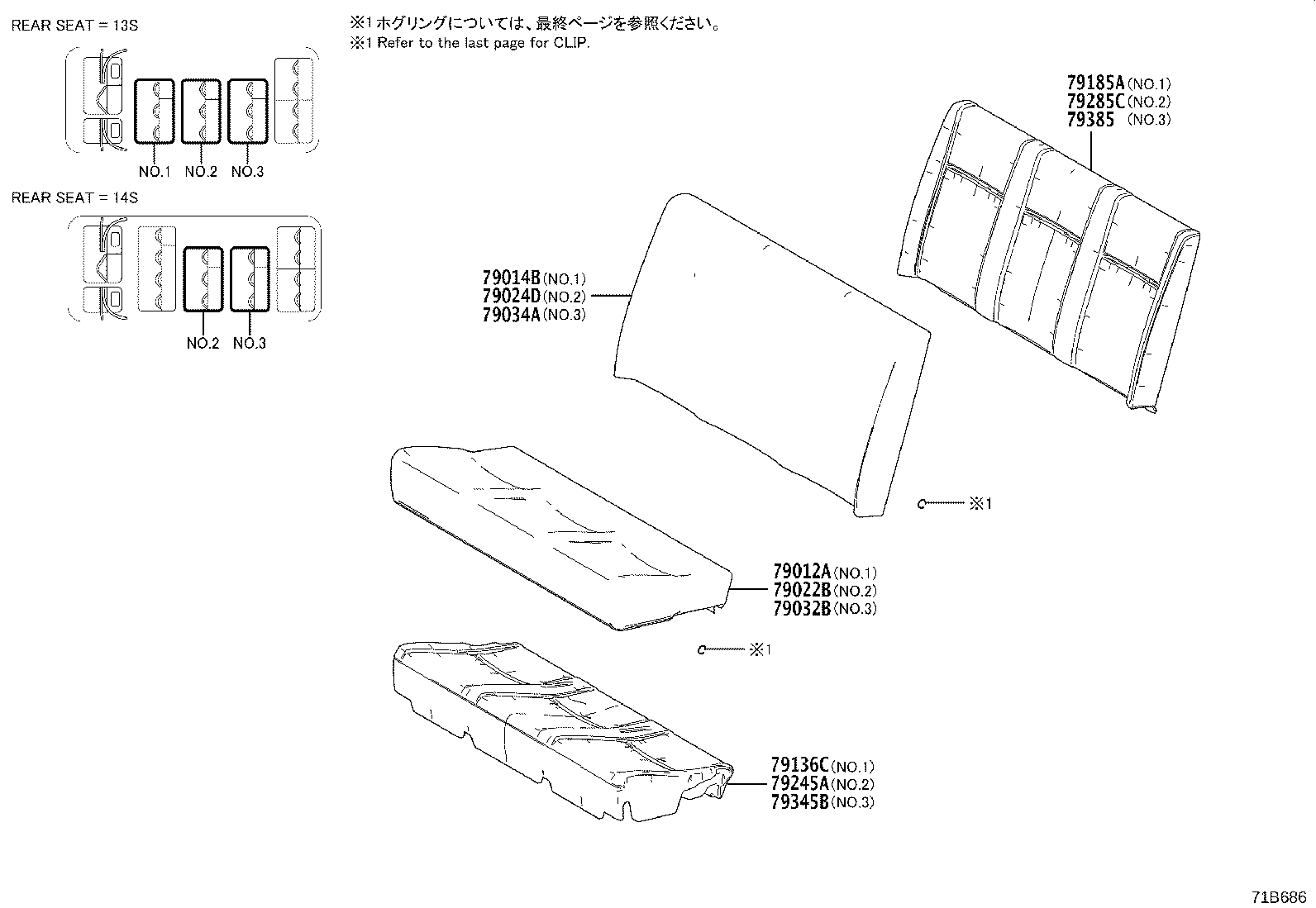 REAR SEAT = 13S

NO.1 NO.2 NO.3

REAR SEAT = 14S

NO.2 NO.3

※1 ホグリングについては、最終ページを参照ください。
※1 Refer to the last page for CLIP.

79185A (NO.1)
79285C (NO.2)
79385 (NO.3)

79014B (NO.1)
79024D (NO.2)
79034A (NO.3)

※1

79012A (NO.1)
79022B (NO.2)
79032B (NO.3)

※1

79136C (NO.1)
79245A (NO.2)
79345B (NO.3)

71B686