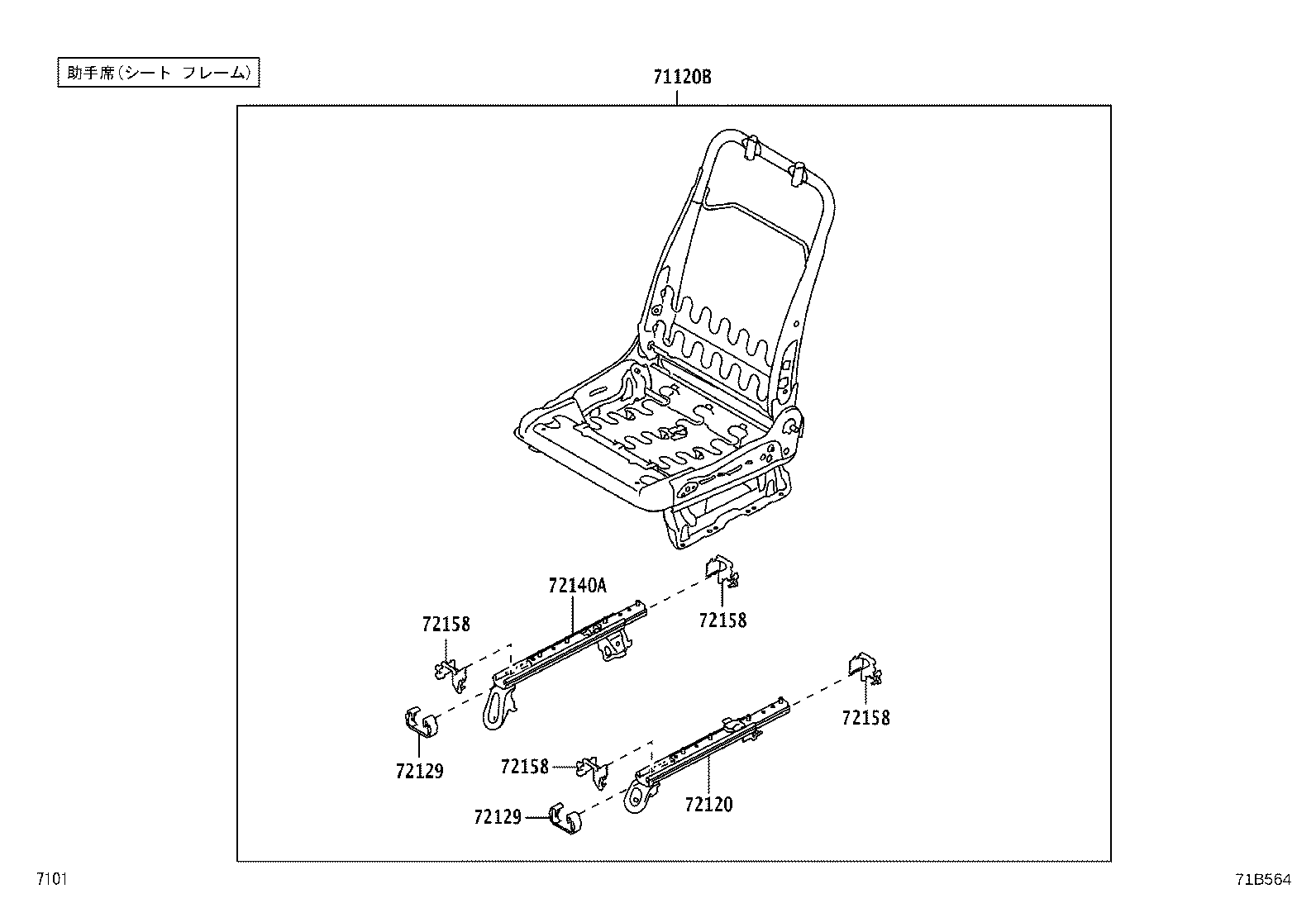 助手席(シート フレーム)

71120B

72140A

72158

72158

72158

72129

72158

72129

72120

7101

71B564