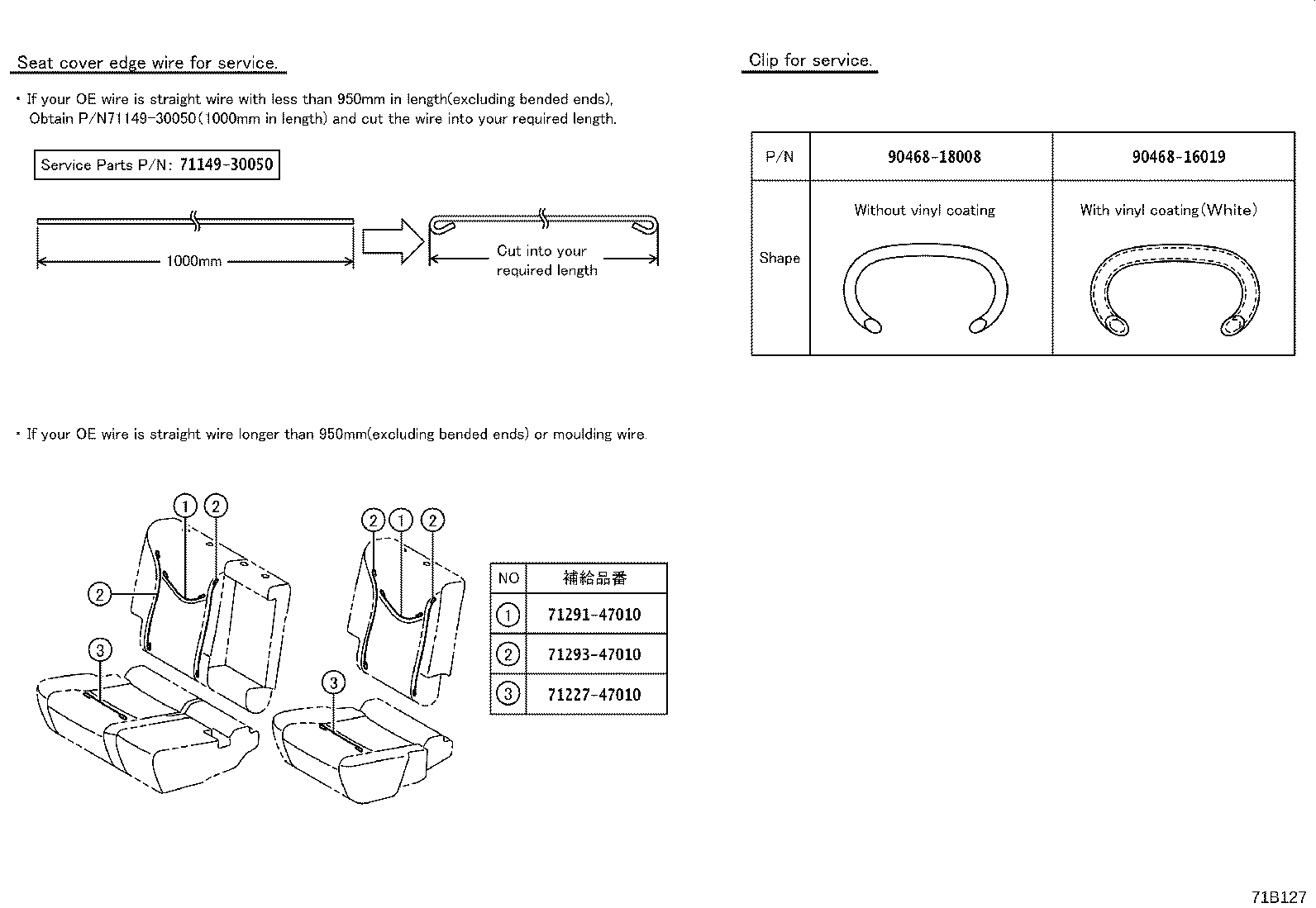 Seat cover edge wire for service.

・If your OE wire is straight wire with less than 950mm in length(excluding bended ends), Obtain P/N71149-30050(1000mm in length) and cut the wire into your required length.

Service Parts P/N: 71149-30050

1000mm

Cut into your required length

・If your OE wire is straight wire longer than 950mm(excluding bended ends) or moulding wire.

1 2 2 3 2 1 2 3

| NO | 補給品番 |
|---|---|
| 1 | 71291-47010 |
| 2 | 71293-47010 |
| 3 | 71227-47010 |

Clip for service.

| P/N | 90468-18008 | 90468-16019 |
|---|---|---|
| Shape | Without vinyl coating | With vinyl coating(White) |

71B127