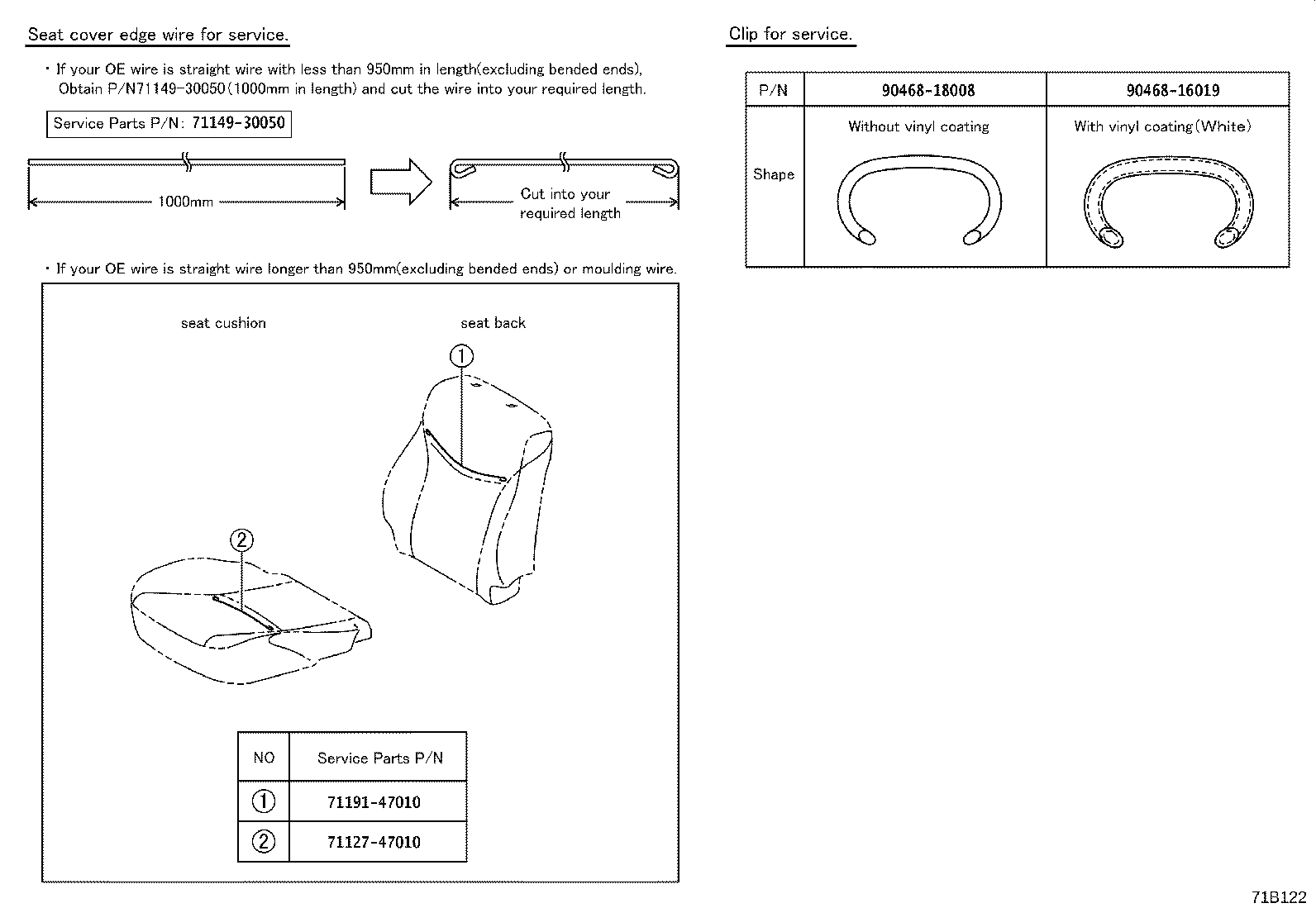 Seat cover edge wire for service.

・If your OE wire is straight wire with less than 950mm in length(excluding bended ends), Obtain P/N71149-30050(1000mm in length) and cut the wire into your required length.

Service Parts P/N: 71149-30050

1000mm

Cut into your required length

・If your OE wire is straight wire longer than 950mm(excluding bended ends) or moulding wire.

seat cushion

seat back

①

②

| NO | Service Parts P/N |
|---|---|
| ① | 71191-47010 |
| ② | 71127-47010 |

Clip for service.

| P/N | 90468-18008 | 90468-16019 |
|---|---|---|
| Shape | Without vinyl coating | With vinyl coating(White) |

71B122