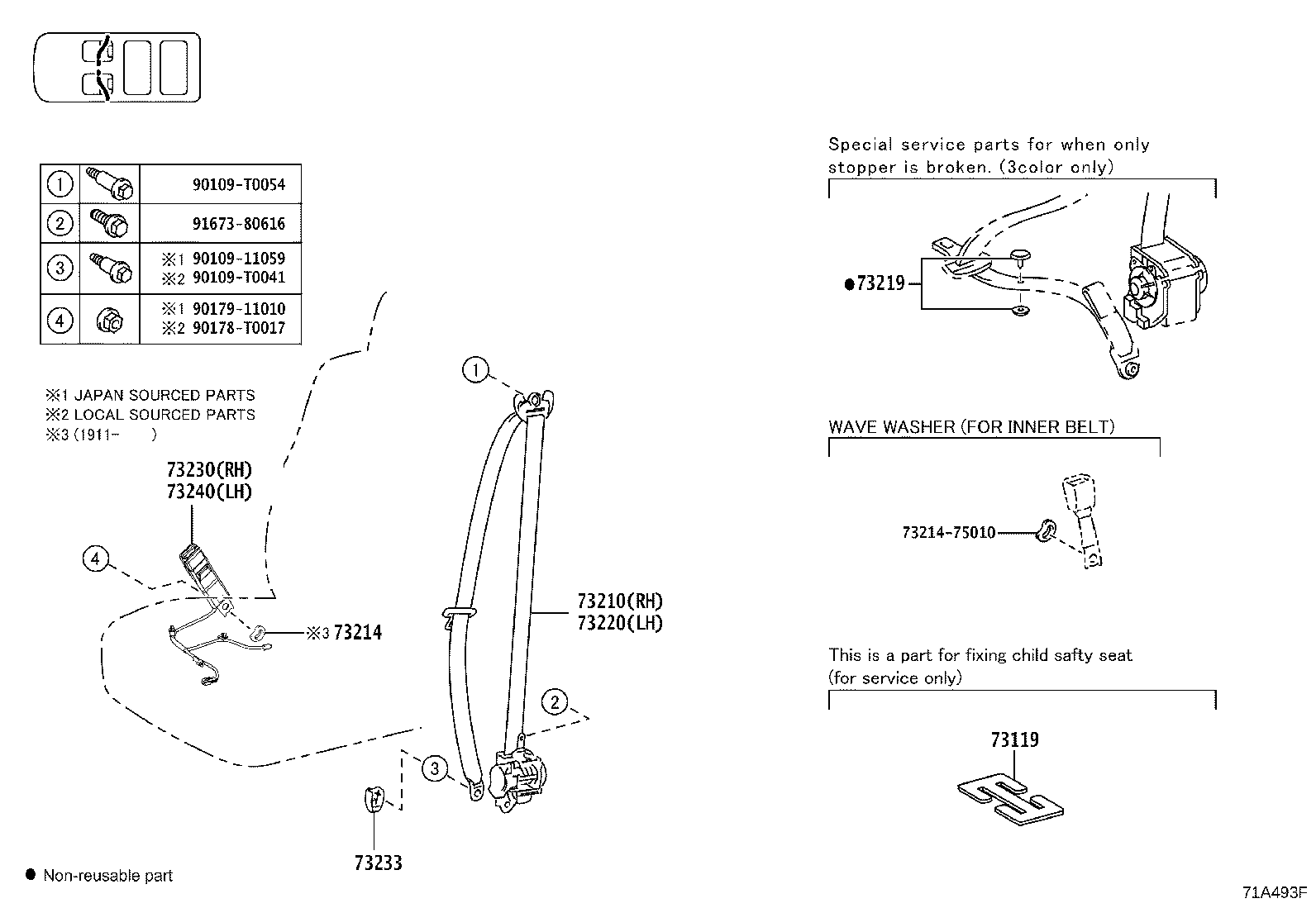 | ① | | 90109-T0054 |
|---|---|---|
| ② | | 91673-80616 |
| ③ | | ※1 90109-11059 ※2 90109-T0041 |
| ④ | | ※1 90179-11010 ※2 90178-T0017 |

※1 JAPAN SOURCED PARTS
※2 LOCAL SOURCED PARTS
※3 (1911- )

73230(RH)
73240(LH)

④

※3 73214

①

73210(RH)
73220(LH)

②

③

73233

● Non-reusable part

Special service parts for when only stopper is broken. (3color only)

●73219

WAVE WASHER (FOR INNER BELT)

73214-75010

This is a part for fixing child safty seat (for service only)

73119

71A493F