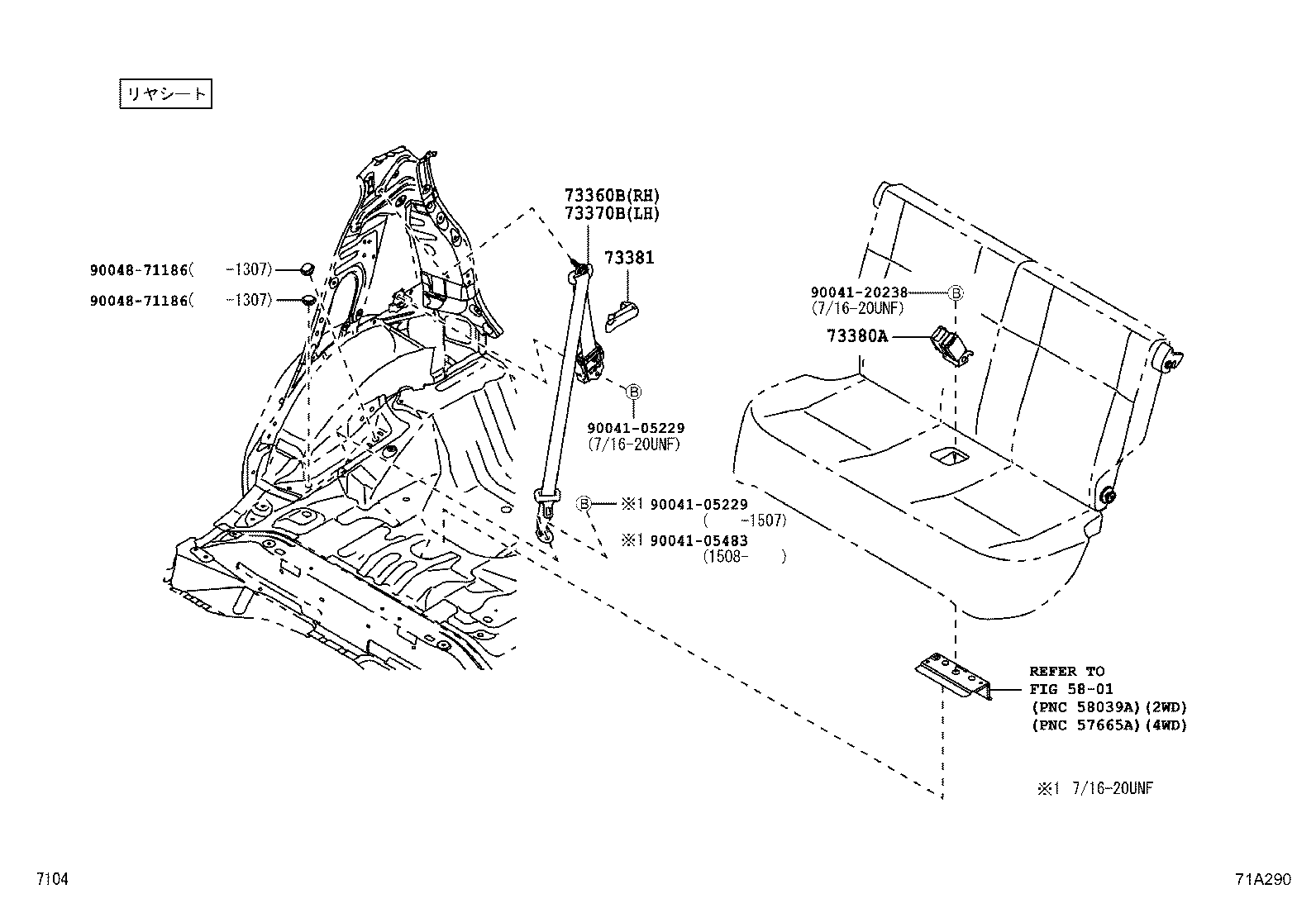 リヤシート

73360B(RH)
73370B(LH)

73381

90048-71186(　　-1307)
90048-71186(　　-1307)

90041-20238 B
(7/16-20UNF)

73380A

B
90041-05229
(7/16-20UNF)

B ※1 90041-05229
(　　-1507)
※1 90041-05483
(1508-　　)

REFER TO
FIG 58-01
(PNC 58039A)(2WD)
(PNC 57665A)(4WD)

※1 7/16-20UNF

7104

71A290