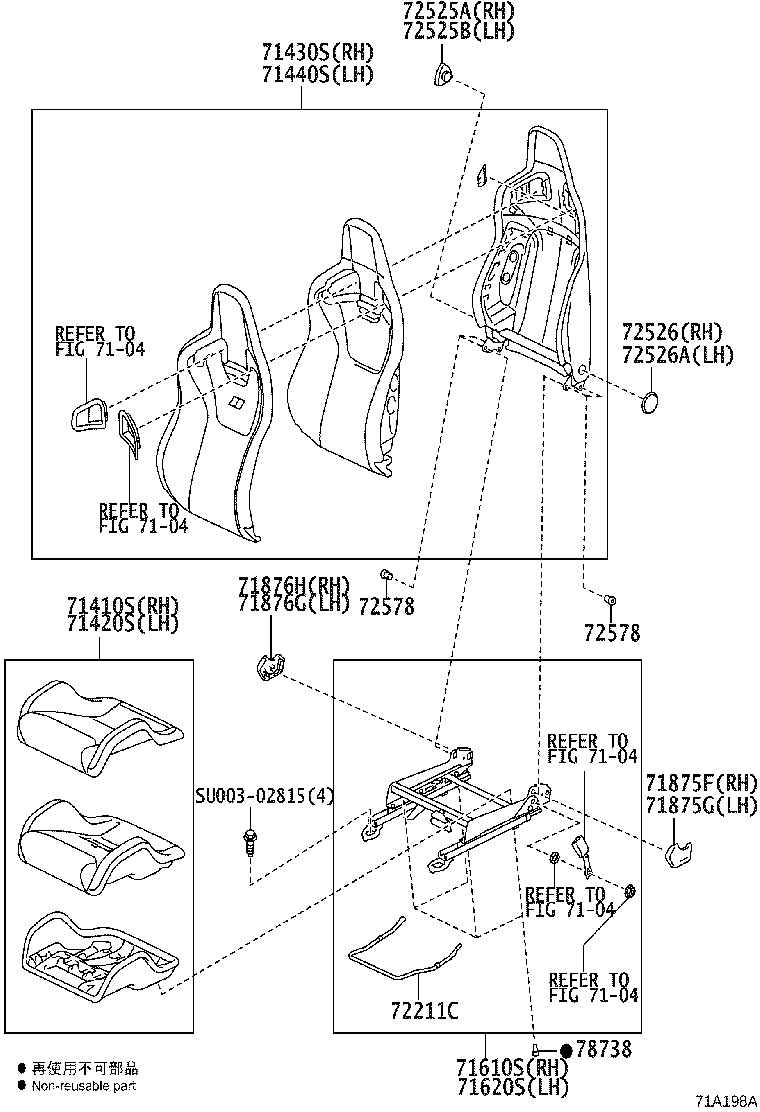 72525A(RH)
72525B(LH)

71430S(RH)
71440S(LH)

REFER TO
FIG 71-04

REFER TO
FIG 71-04

72526(RH)
72526A(LH)

71876H(RH)
71876G(LH)

72578

72578

71410S(RH)
71420S(LH)

SU003-02815(4)

REFER TO
FIG 71-04

71875F(RH)
71875G(LH)

REFER TO
FIG 71-04

REFER TO
FIG 71-04

72211C

78738

71610S(RH)
71620S(LH)

● 再使用不可部品
● Non-reusable part

71A198A