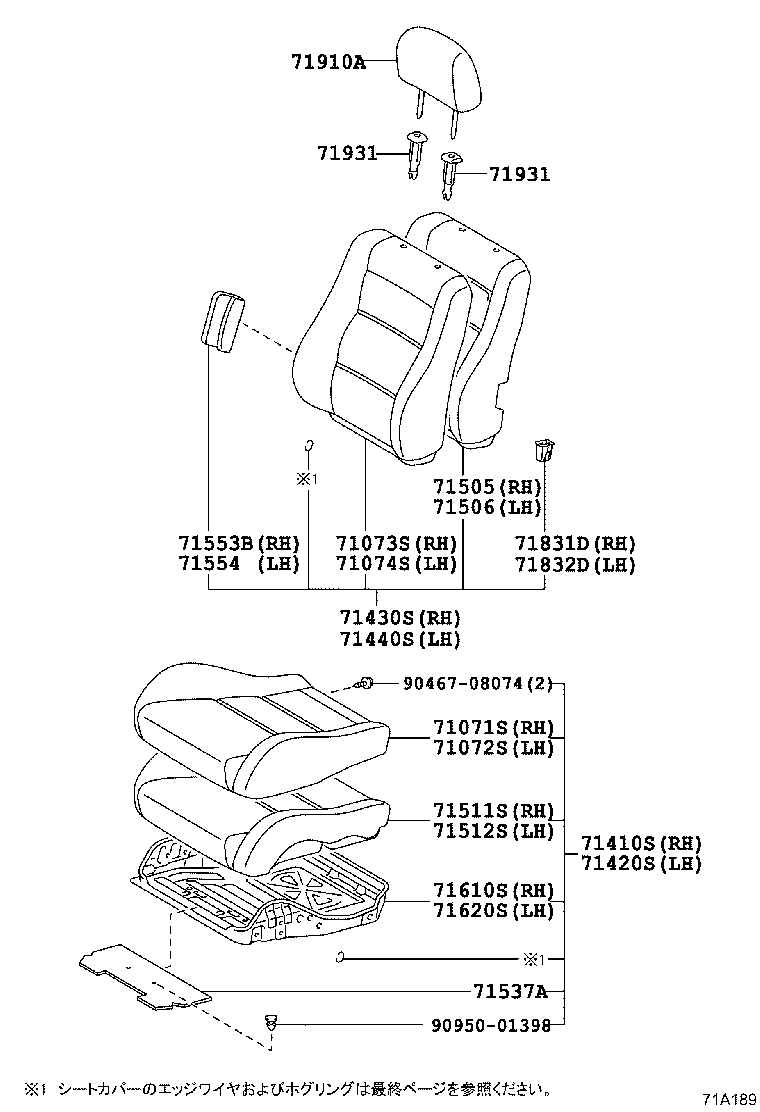 71910A

71931

71931

※1

71505(RH)
71506(LH)

71553B(RH)
71554 (LH)

71073S(RH)
71074S(LH)

71831D(RH)
71832D(LH)

71430S(RH)
71440S(LH)

90467-08074(2)

71071S(RH)
71072S(LH)

71511S(RH)
71512S(LH)

71410S(RH)
71420S(LH)

71610S(RH)
71620S(LH)

※1

71537A

90950-01398

※1 シートカバーのエッジワイヤおよびホグリングは最終ページを参照ください。

71A189