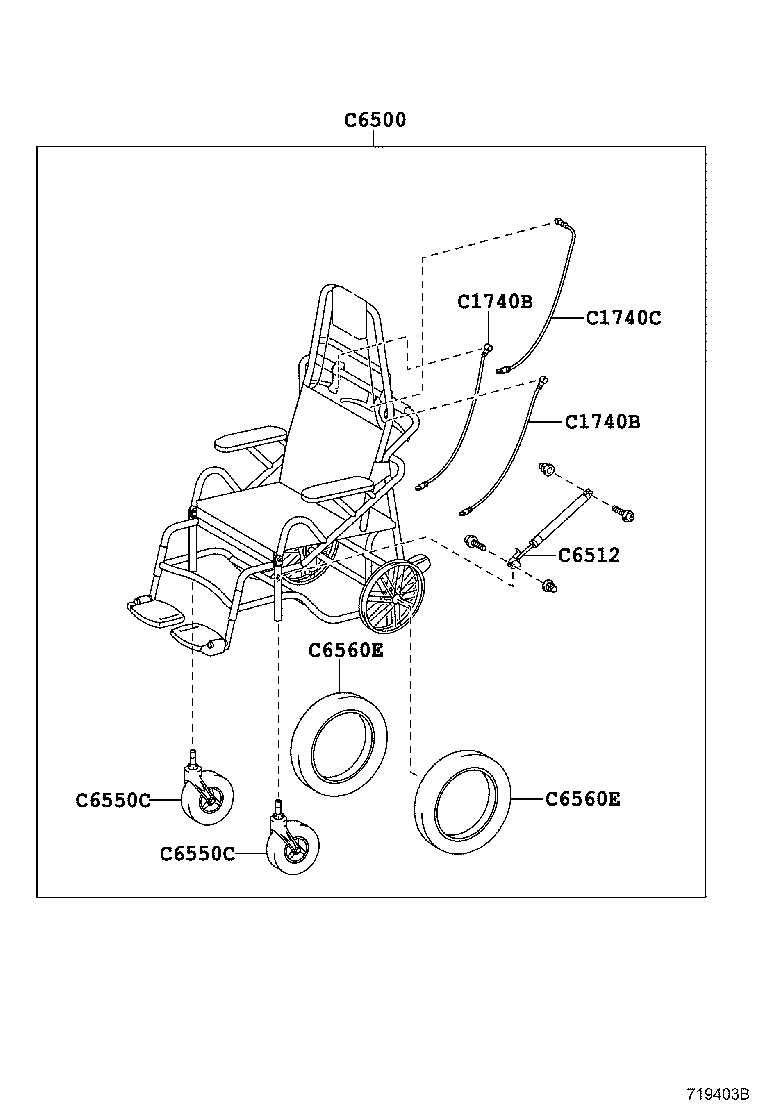 C6500

C1740B

C1740C

C1740B

C6512

C6560E

C6550C

C6550C

C6560E

719403B