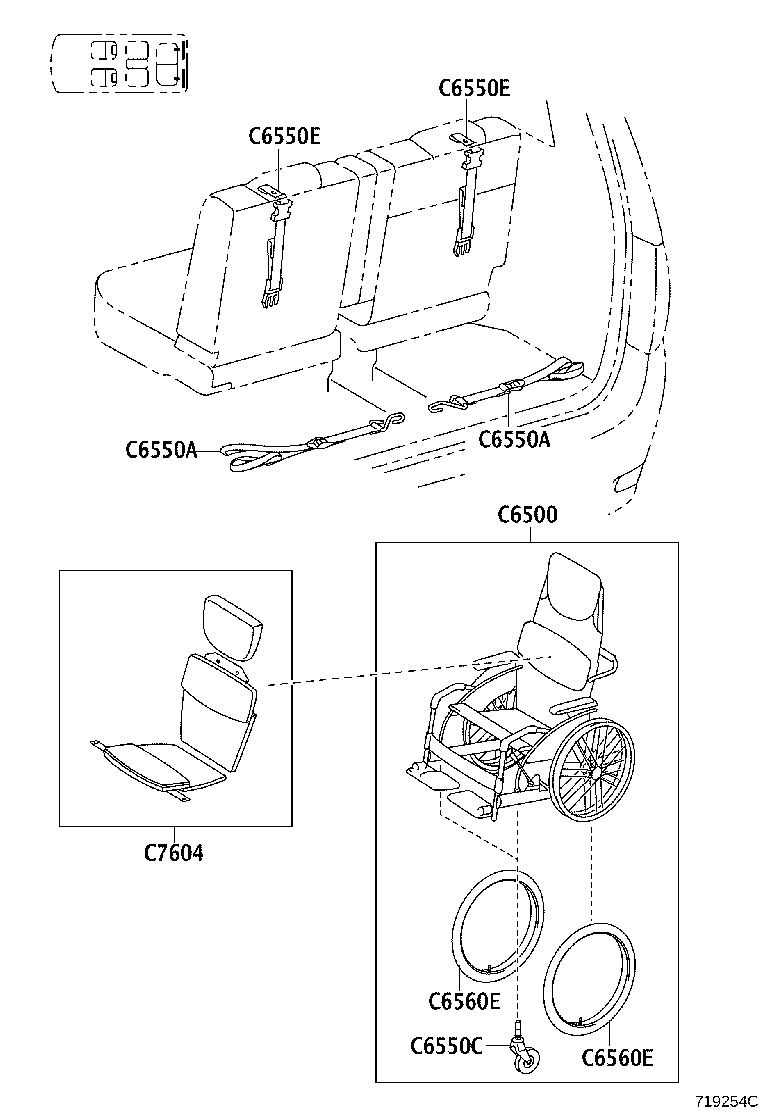 C6550E
C6550E
C6550A
C6550A
C6500
C7604
C6560E
C6550C
C6560E
719254C