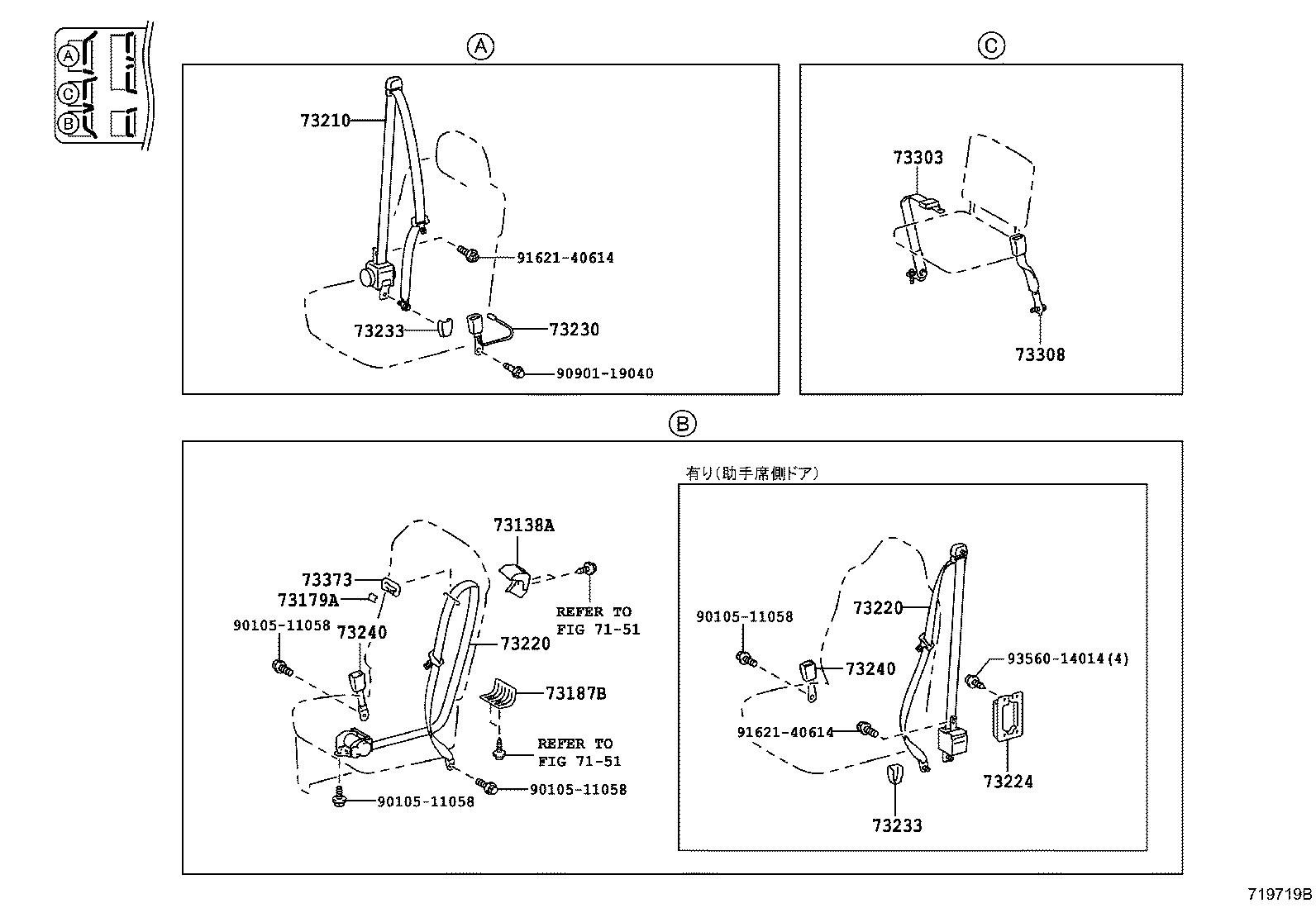 A
C
B

A

73210
91621-40614
73233
73230
90901-19040

C

73303
73308

B

73138A
73373
73179A
90105-11058
73240
REFER TO
FIG 71-51
73220
73187B
REFER TO
FIG 71-51
90105-11058
90105-11058

有り(助手席側ドア)

90105-11058
73220
73240
93560-14014(4)
91621-40614
73224
73233

719719B