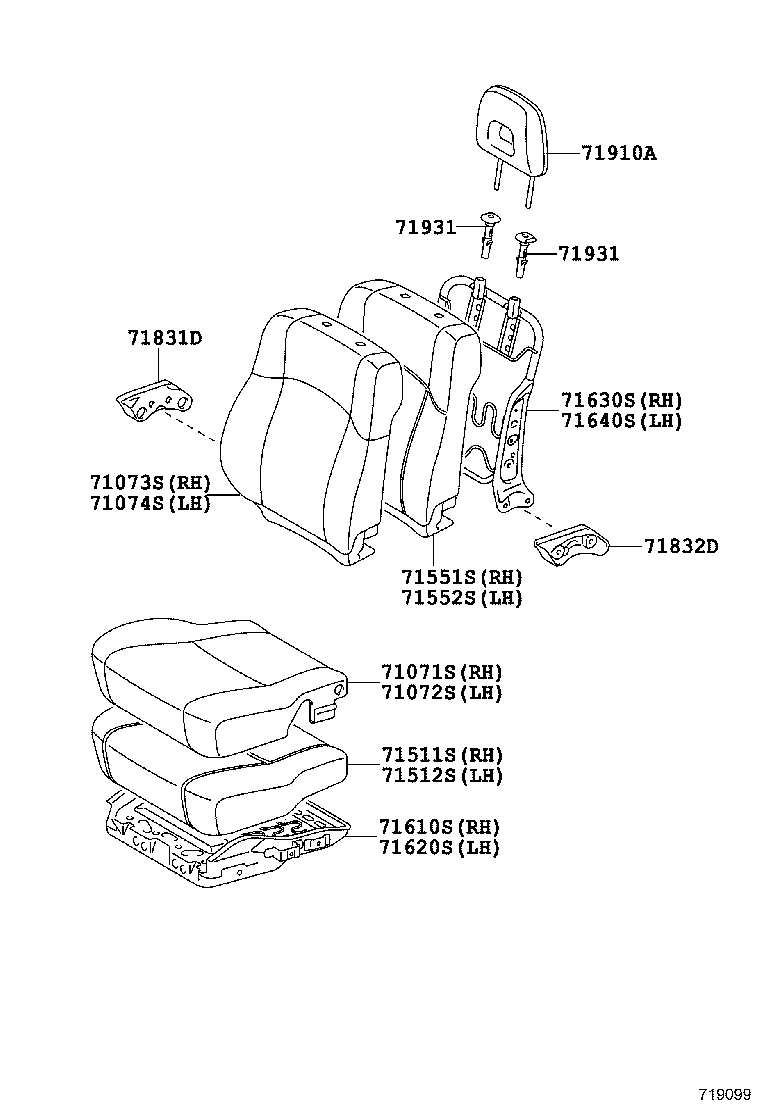 71910A

71931

71931

71831D

71630S(RH)
71640S(LH)

71073S(RH)
71074S(LH)

71832D

71551S(RH)
71552S(LH)

71071S(RH)
71072S(LH)

71511S(RH)
71512S(LH)

71610S(RH)
71620S(LH)

719099