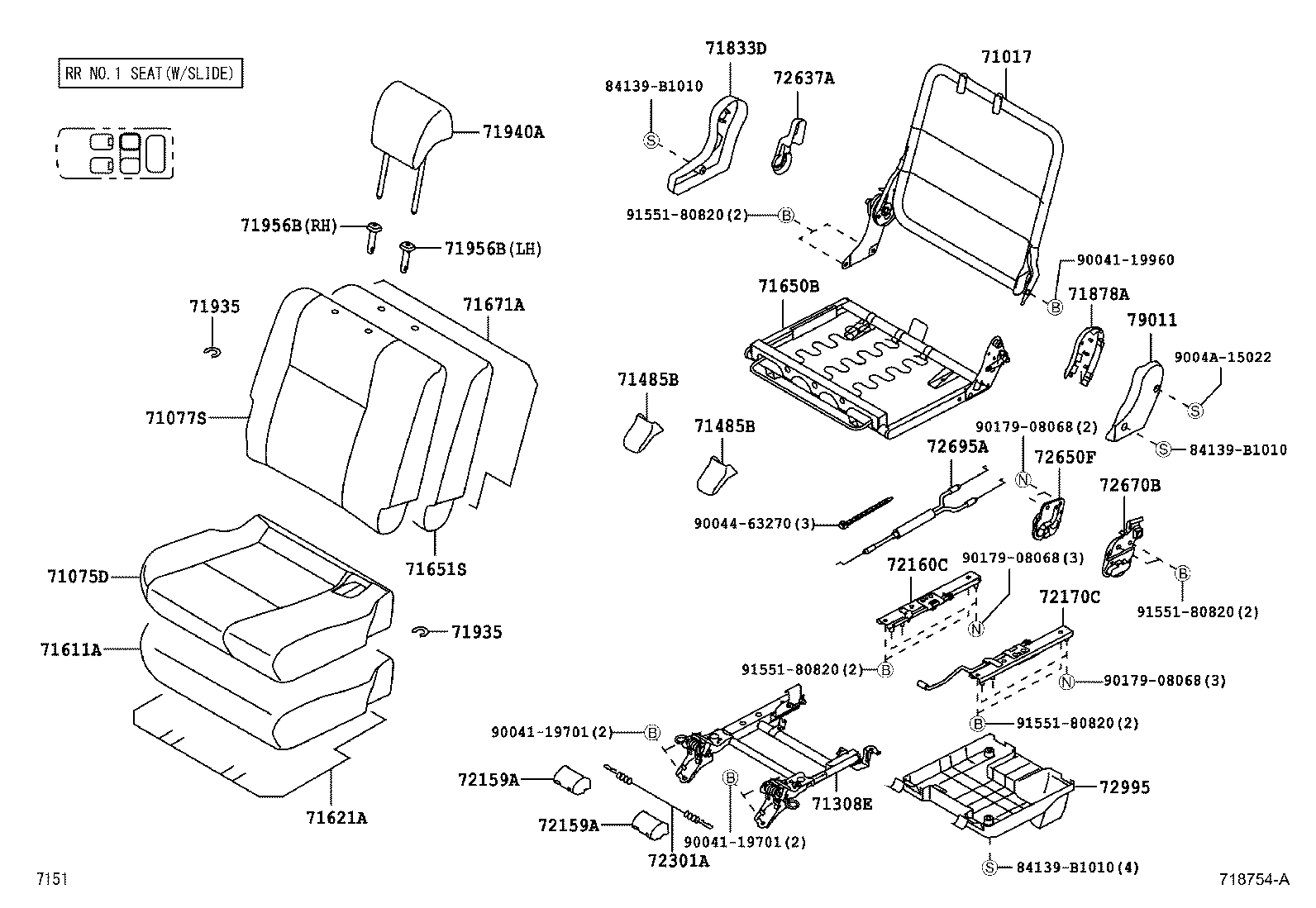 RR NO.1 SEAT(W/SLIDE)

71940A
71956B(RH)
71956B(LH)
71935
71671A
71077S
71651S
71075D
71935
71611A
71621A

71833D
84139-B1010
S
72637A
71017
91551-80820(2)
B
90041-19960
B
71650B
71878A
79011
9004A-15022
S
S
84139-B1010
71485B
71485B
90179-08068(2)
N
72695A
72650F
72670B
90044-63270(3)
B
91551-80820(2)
72160C
90179-08068(3)
N
72170C
91551-80820(2)
B
N
90179-08068(3)
B
91551-80820(2)
90041-19701(2)
B
72159A
B
71308E
72995
72159A
90041-19701(2)
72301A
S
84139-B1010(4)

7151
718754-A