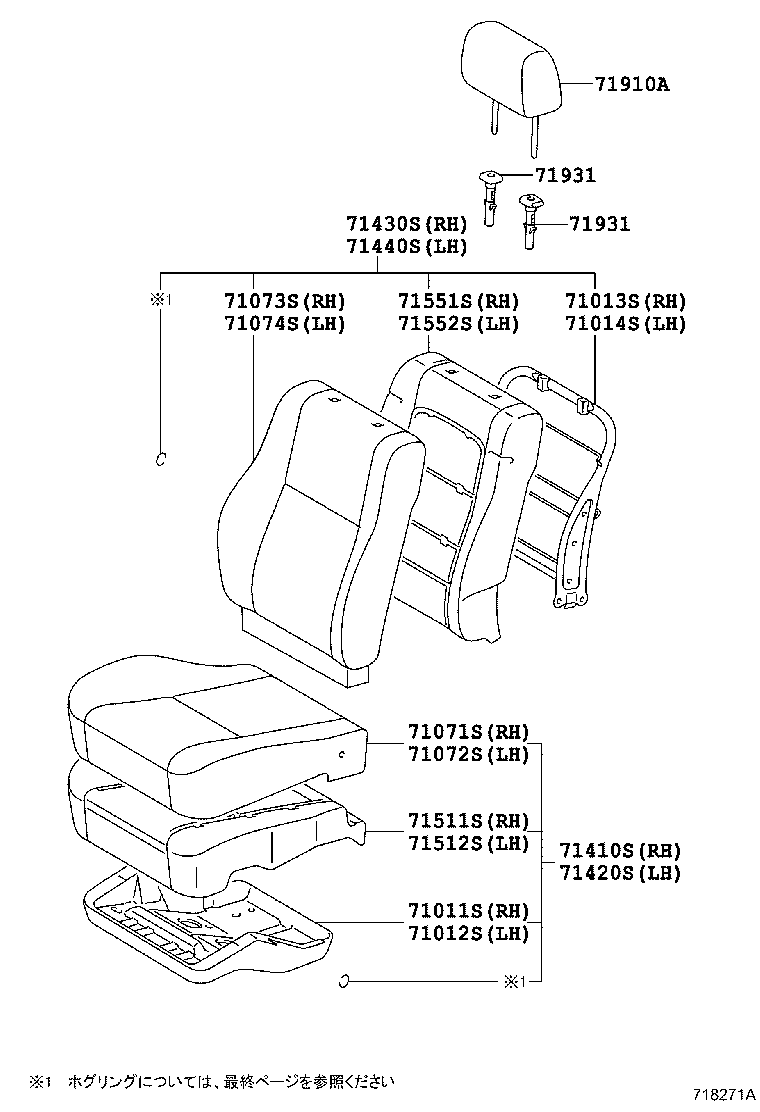 71910A

71931

71931

71430S(RH)
71440S(LH)

※1

71073S(RH)
71074S(LH)

71551S(RH)
71552S(LH)

71013S(RH)
71014S(LH)

71071S(RH)
71072S(LH)

71511S(RH)
71512S(LH)

71410S(RH)
71420S(LH)

71011S(RH)
71012S(LH)

※1

※1 ホグリングについては、最終ページを参照ください

718271A