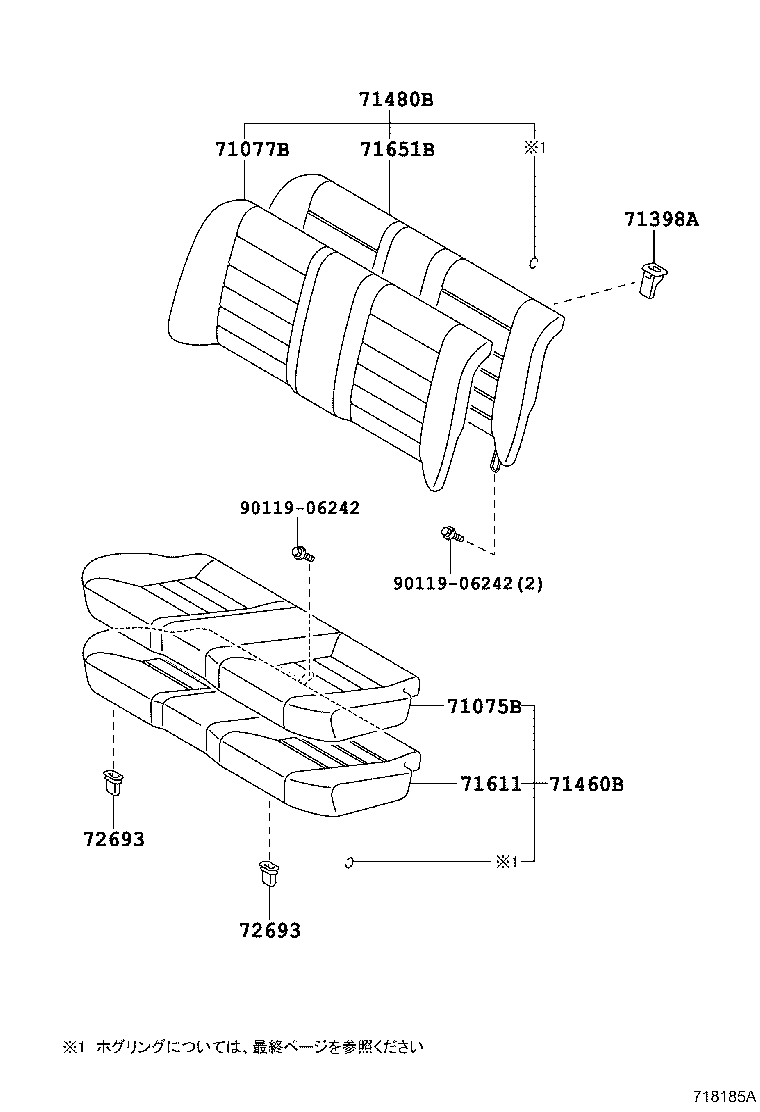 71480B
71077B
71651B
※1
71398A
90119-06242
90119-06242(2)
71075B
71611
71460B
72693
※1
72693

※1 ホグリングについては、最終ページを参照ください

718185A