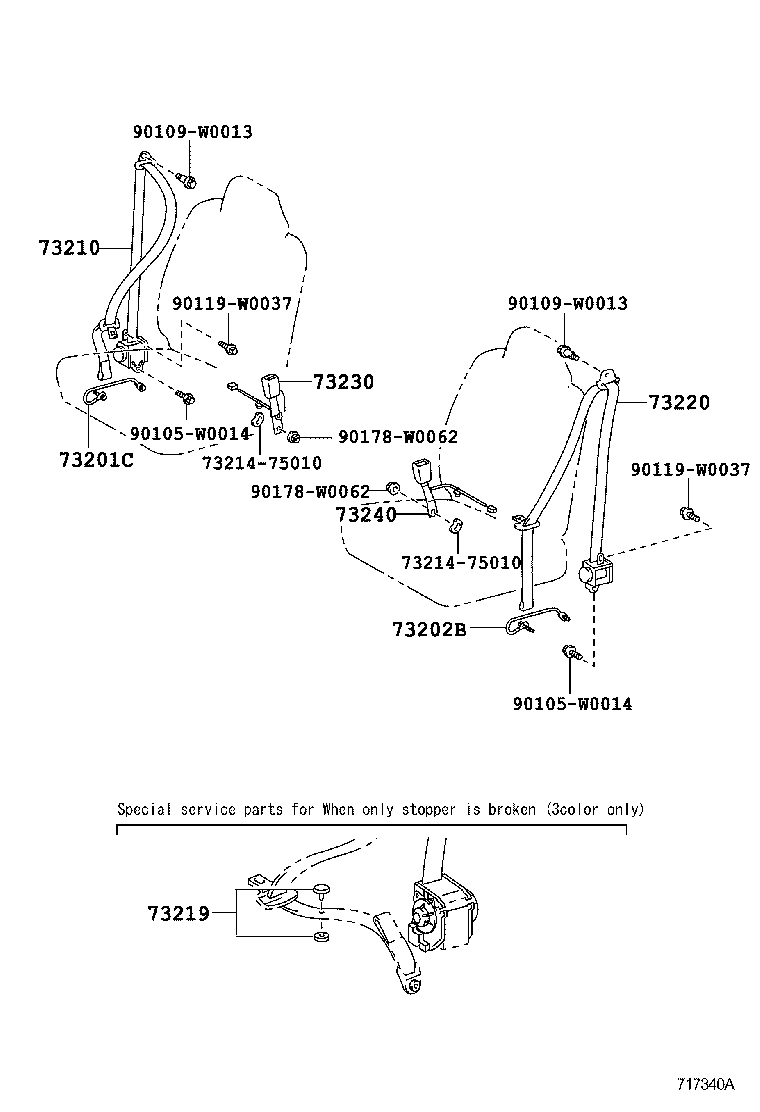 90109-W0013
73210
90119-W0037
73230
90105-W0014
73201C
73214-75010
90178-W0062
90109-W0013
73220
90119-W0037
90178-W0062
73240
73214-75010
73202B
90105-W0014

Special service parts for When only stopper is broken (3color only)

73219

717340A