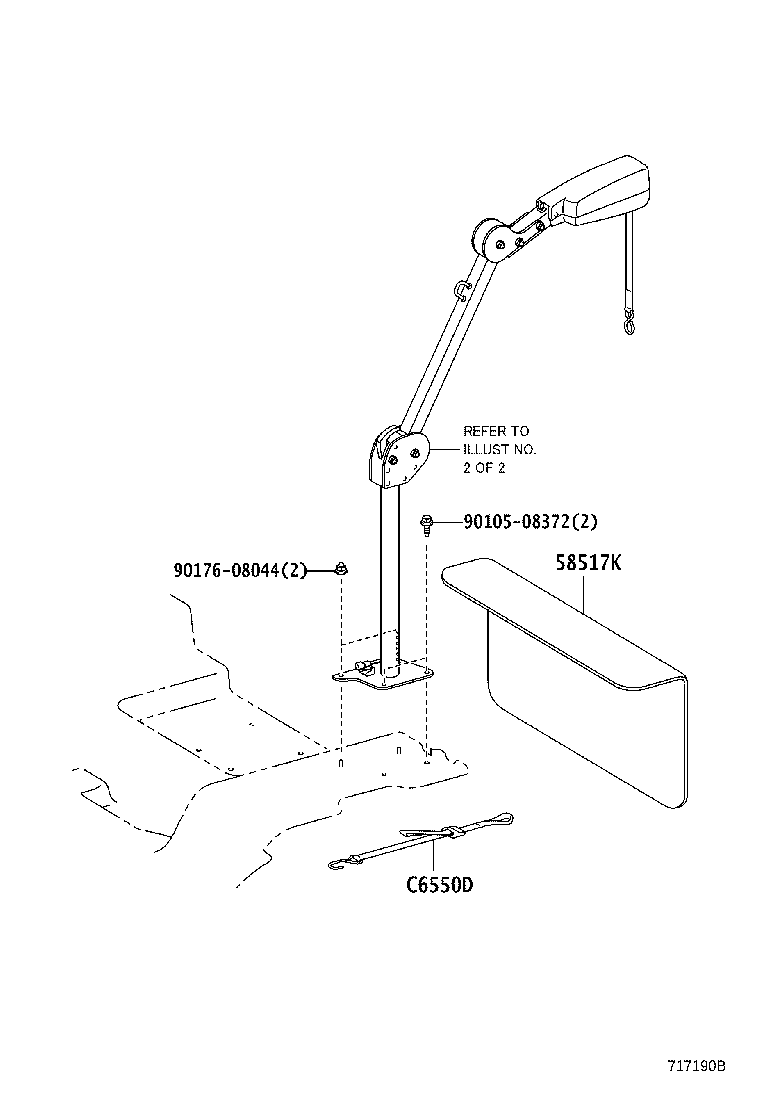 REFER TO ILLUST NO. 2 OF 2

90105-08372(2)

90176-08044(2)

58517K

C6550D

717190B