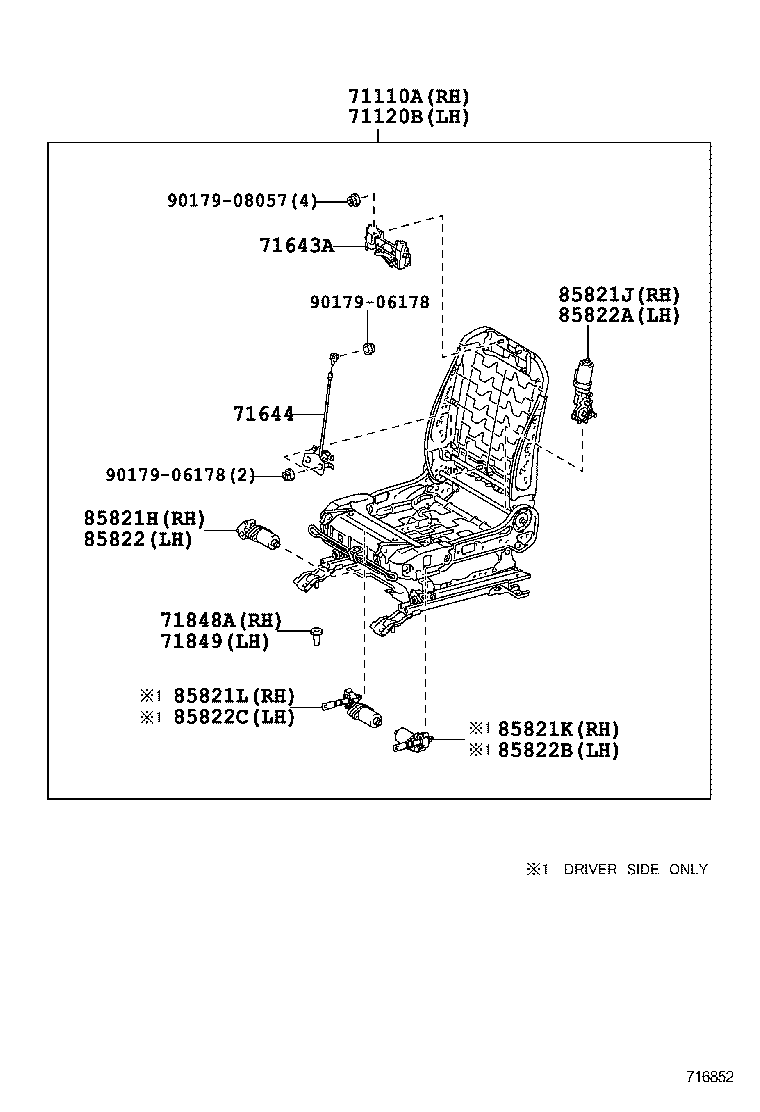 71110A(RH)
71120B(LH)

90179-08057(4)

71643A

90179-06178

85821J(RH)
85822A(LH)

71644

90179-06178(2)

85821H(RH)
85822(LH)

71848A(RH)
71849(LH)

※1 85821L(RH)
※1 85822C(LH)

※1 85821K(RH)
※1 85822B(LH)

※1 DRIVER SIDE ONLY

716852