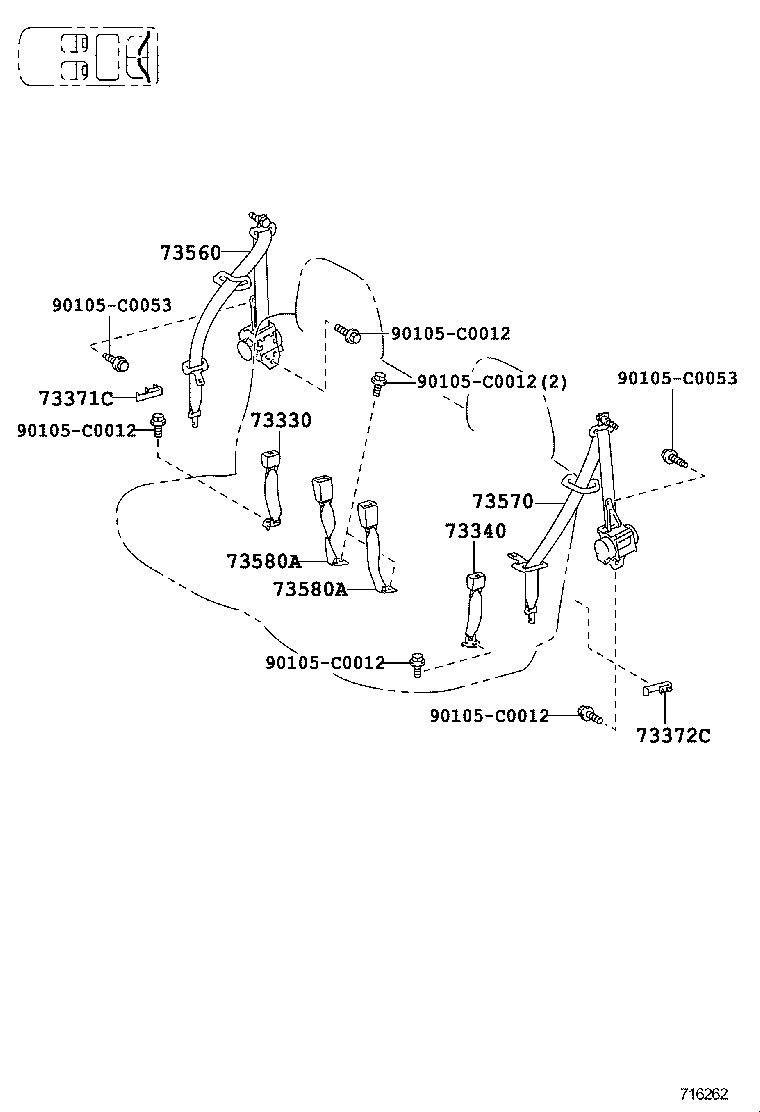 73560
90105-C0053
90105-C0012
90105-C0012(2)
90105-C0053
73371C
90105-C0012
73330
73570
73340
73580A
73580A
90105-C0012
90105-C0012
73372C
716262