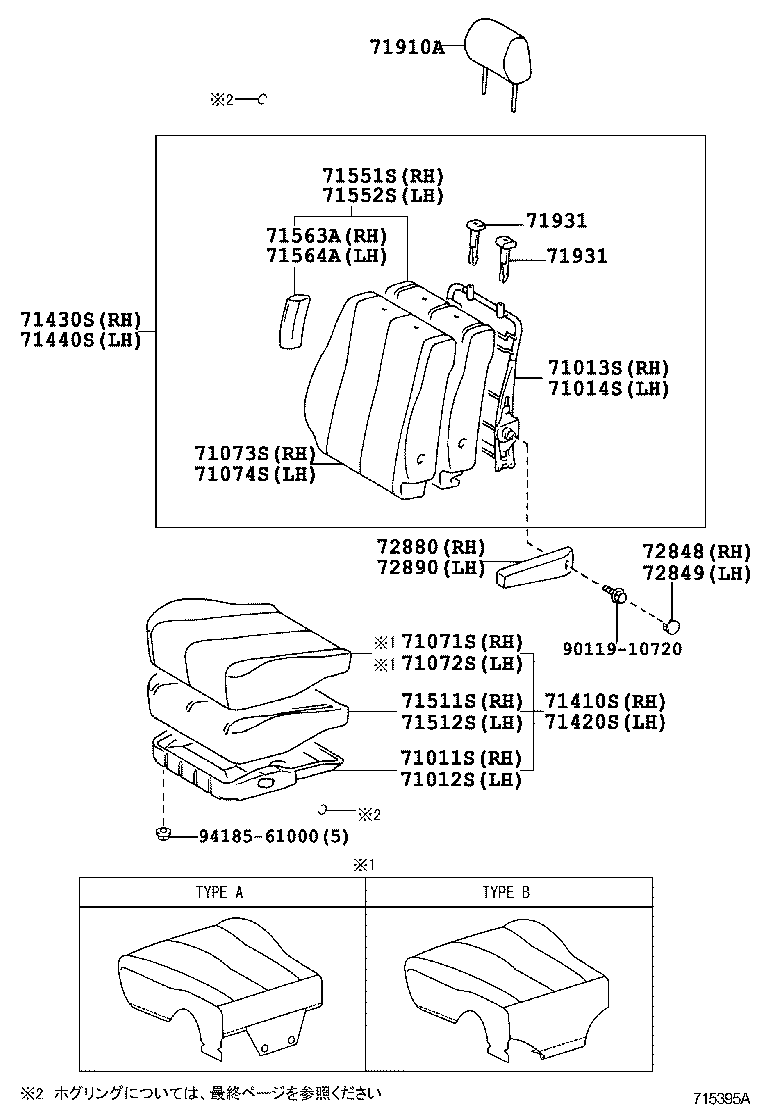 71910A

※2

71551S(RH)
71552S(LH)

71563A(RH)
71564A(LH)

71931
71931

71430S(RH)
71440S(LH)

71013S(RH)
71014S(LH)

71073S(RH)
71074S(LH)

72880(RH)
72890(LH)

72848(RH)
72849(LH)

90119-10720

※1 71071S(RH)
※1 71072S(LH)

71511S(RH)
71512S(LH)

71410S(RH)
71420S(LH)

71011S(RH)
71012S(LH)

※2

94185-61000(5)

※1

| TYPE A | TYPE B |
|---|---|
| | |

※2 ホグリングについては、最終ページを参照ください

715395A