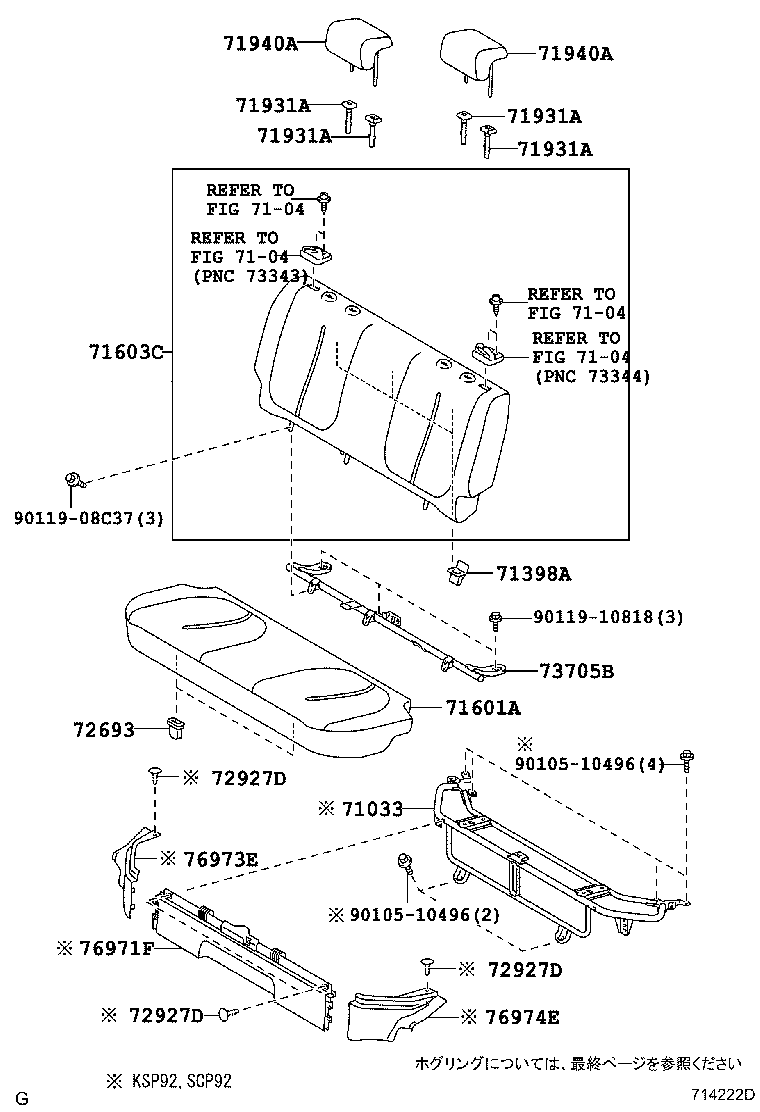 71940A
71940A
71931A
71931A
71931A
71931A
REFER TO
FIG 71-04
REFER TO
FIG 71-04
(PNC 73343)
REFER TO
FIG 71-04
REFER TO
FIG 71-04
(PNC 73344)
71603C
90119-08C37(3)
71398A
90119-10818(3)
73705B
71601A
72693
※ 90105-10496(4)
※ 72927D
※ 71033
※ 76973E
※ 90105-10496(2)
※ 76971F
※ 72927D
※ 72927D
※ 76974E
ホグリングについては、最終ページを参照ください
※ KSP92, SCP92
G
714222D