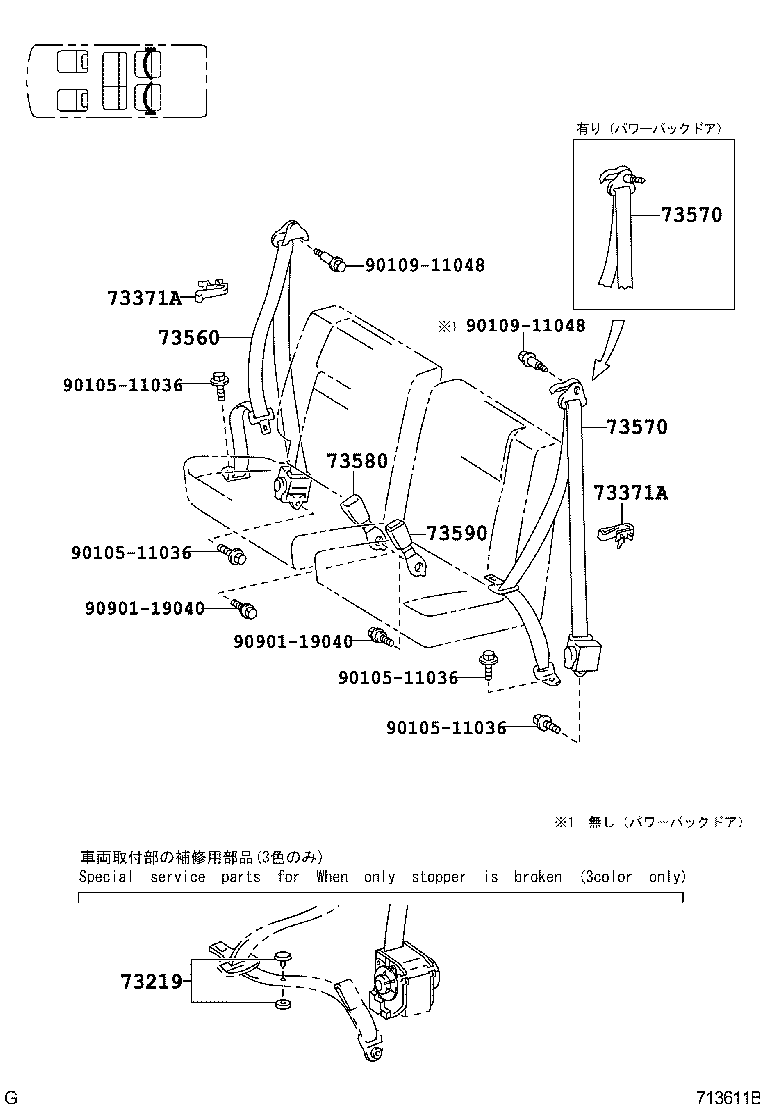 有り（パワーバックドア）

73570

90109-11048

73371A

73560

※1 90109-11048

90105-11036

73570

73580

73371A

73590

90105-11036

90901-19040

90901-19040

90105-11036

90105-11036

※1 無し（パワーバックドア）

車両取付部の補修用部品(3色のみ)
Special service parts for When only stopper is broken (3color only)

73219

G

713611B