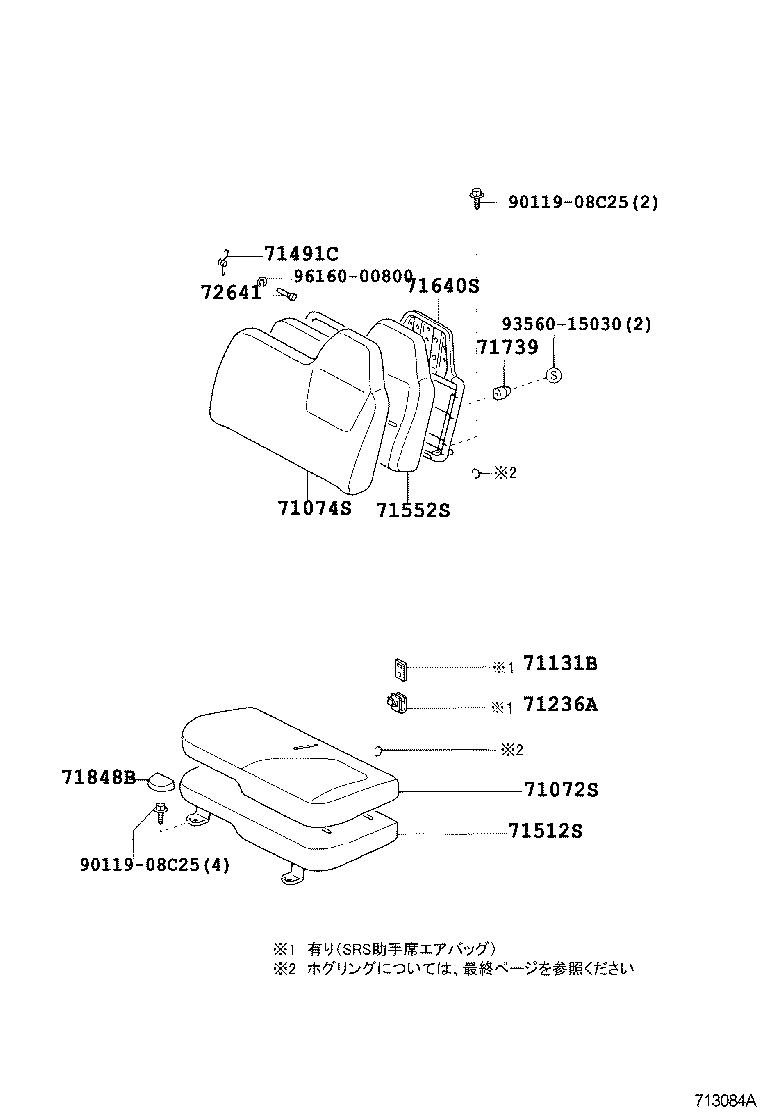 90119-08C25(2)

71491C

96160-00800

72641

71640S

93560-15030(2)

71739

※2

71074S

71552S

※1 71131B

※1 71236A

※2

71848B

71072S

71512S

90119-08C25(4)

※1 有り(SRS助手席エアバッグ)
※2 ホグリングについては、最終ページを参照ください

713084A