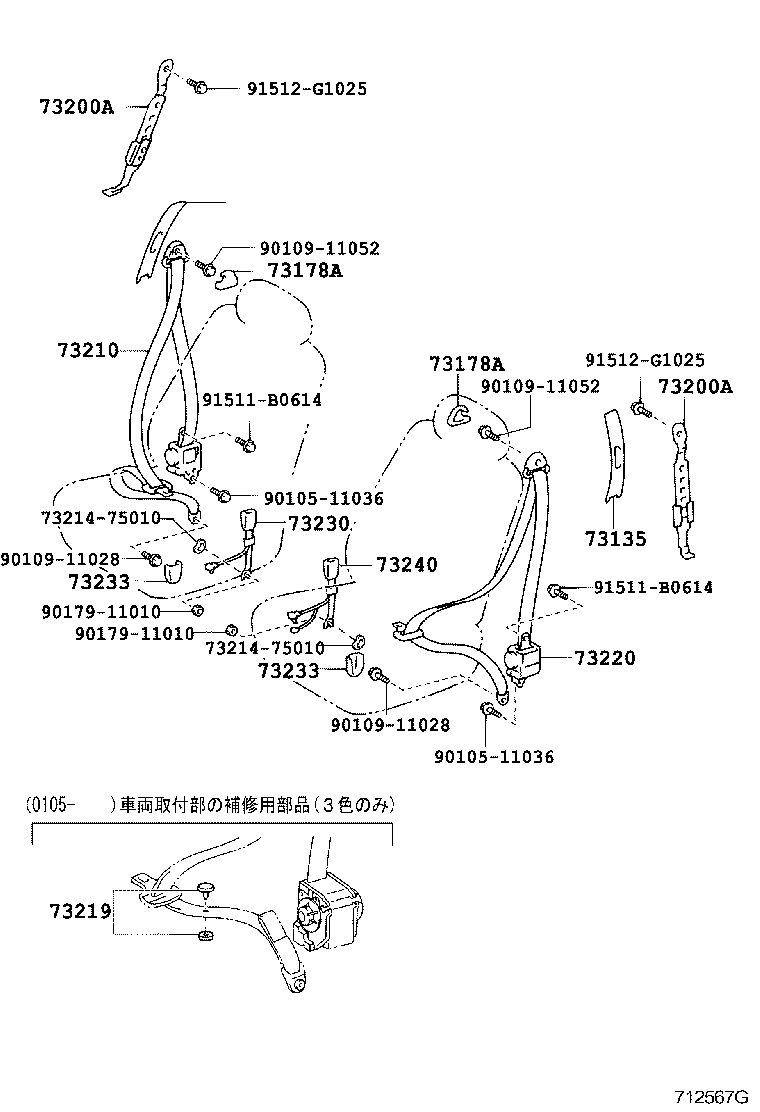 73200A
91512-G1025
90109-11052
73178A
73210
91511-B0614
90105-11036
73214-75010
73230
90109-11028
73233
90179-11010
90179-11010
73178A
90109-11052
91512-G1025
73200A
73135
73240
91511-B0614
73214-75010
73233
73220
90109-11028
90105-11036
(0105-　　)車両取付部の補修用部品(3色のみ)
73219
712567G