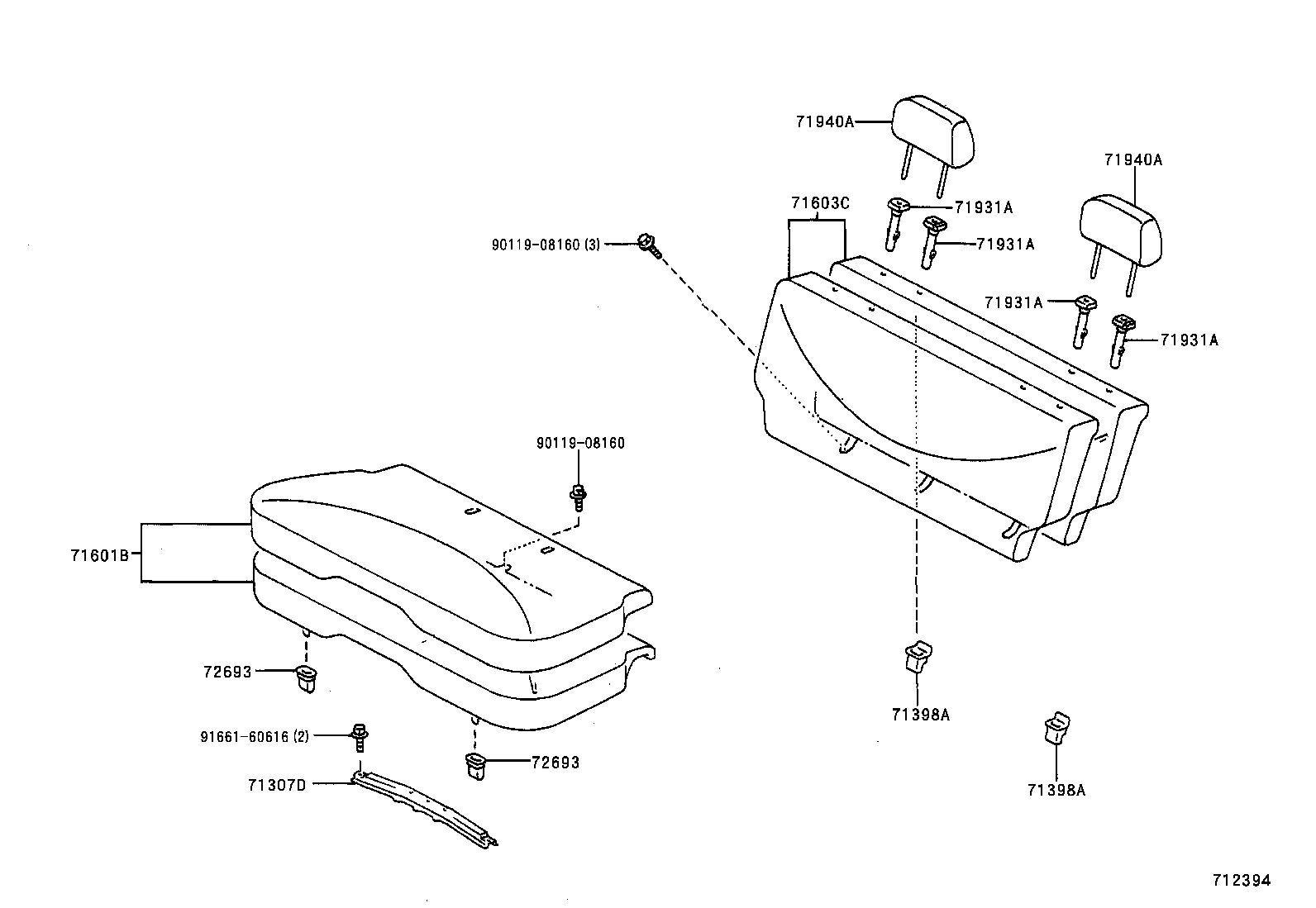 71940A
71940A
71603C
71931A
71931A
90119-08160 (3)
71931A
71931A
90119-08160
71601B
72693
91661-60616 (2)
72693
71307D
71398A
71398A
712394